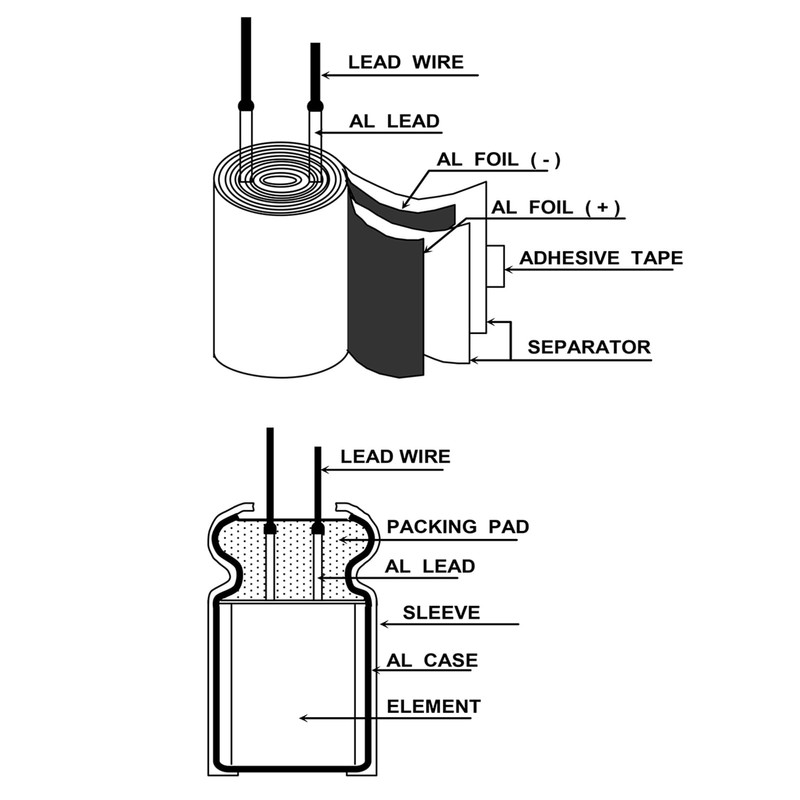 LEAD WIRE
AL LEAD
AL FOIL ( - )
AL FOIL ( + )
ADHESIVE TAPE
SEPARATOR

LEAD WIRE
PACKING PAD
AL LEAD
SLEEVE
AL CASE
ELEMENT