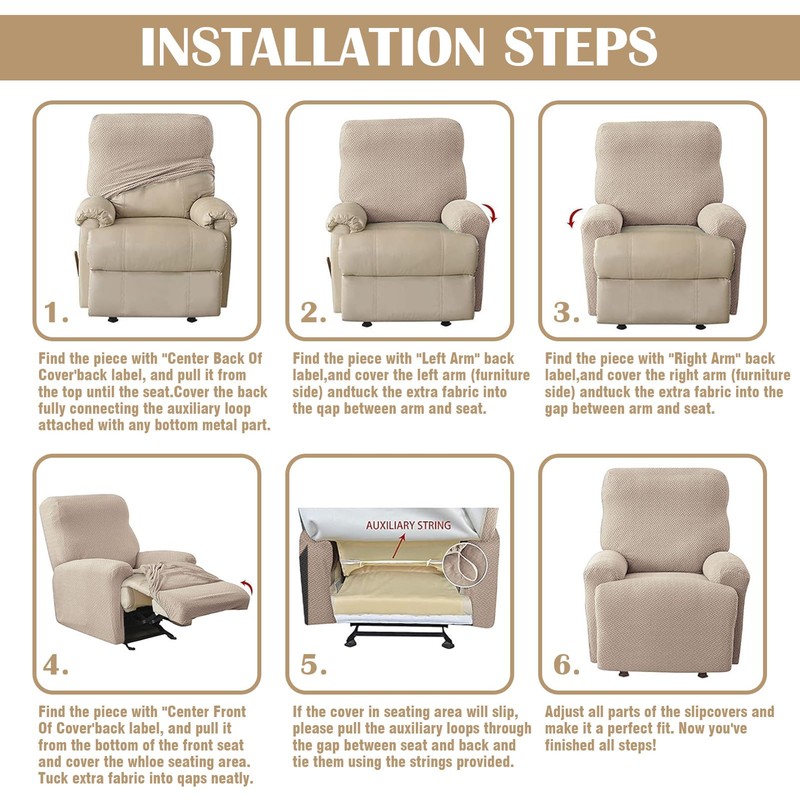 INSTALLATION STEPS

1.

Find the piece with "Center Back Of Cover'back label, and pull it from the top until the seat.Cover the back fully connecting the auxiliary loop attached with any bottom metal part.

2.

Find the piece with "Left Arm" back label,and cover the left arm (furniture side) andtuck the extra fabric into the qap between arm and seat.

3.

Find the piece with "Right Arm" back label,and cover the right arm (furniture side) andtuck the extra fabric into the gap between arm and seat.

4.

Find the piece with "Center Front Of Cover'back label, and pull it from the bottom of the front seat and cover the whloe seating area. Tuck extra fabric into qaps neatly.

AUXILIARY STRING

5.

If the cover in seating area will slip, please pull the auxiliary loops through the gap between seat and back and tie them using the strings provided.

6.

Adjust all parts of the slipcovers and make it a perfect fit. Now you've finished all steps!