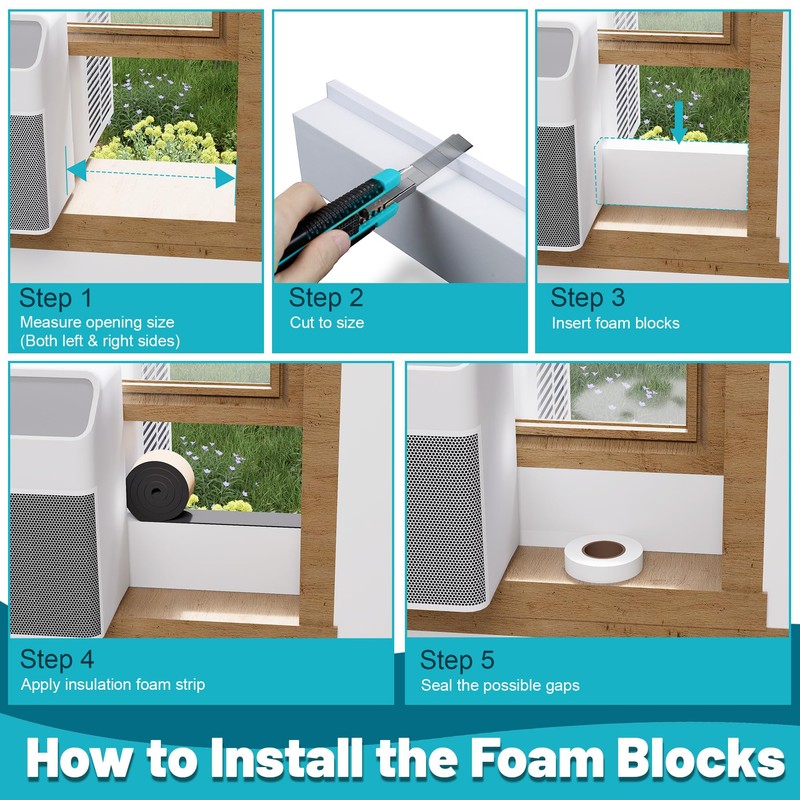 Step 1
Measure opening size
(Both left & right sides)

Step 2
Cut to size

Step 3
Insert foam blocks

Step 4
Apply insulation foam strip

Step 5
Seal the possible gaps

How to Install the Foam Blocks