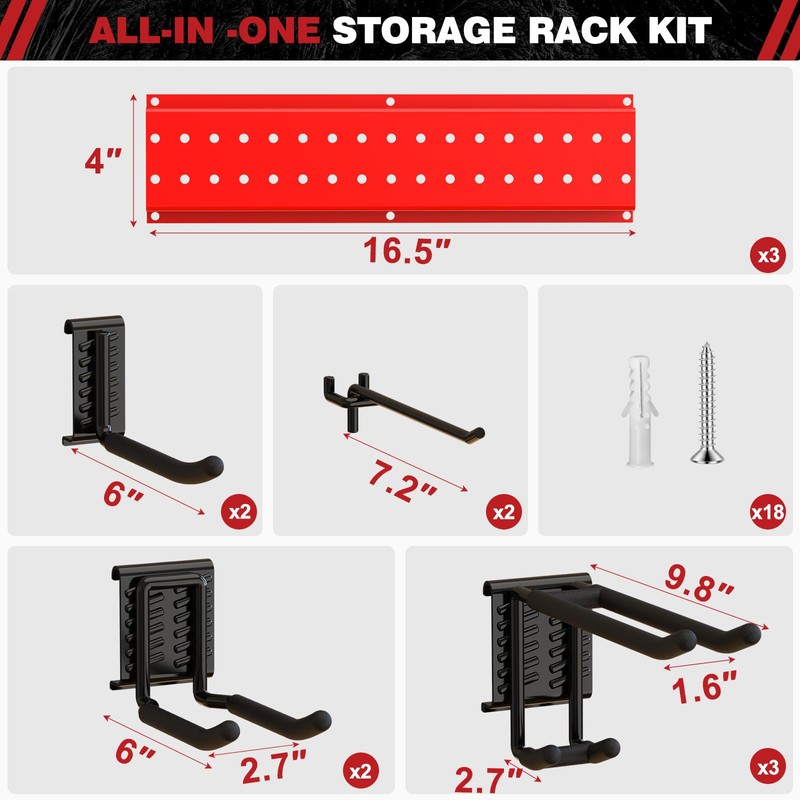 ALL-IN -ONE STORAGE RACK KIT

4"

16.5"

x3

6"

x2

7.2"

x2

x18

6"

2.7"

x2

9.8"

1.6"

2.7"

x3