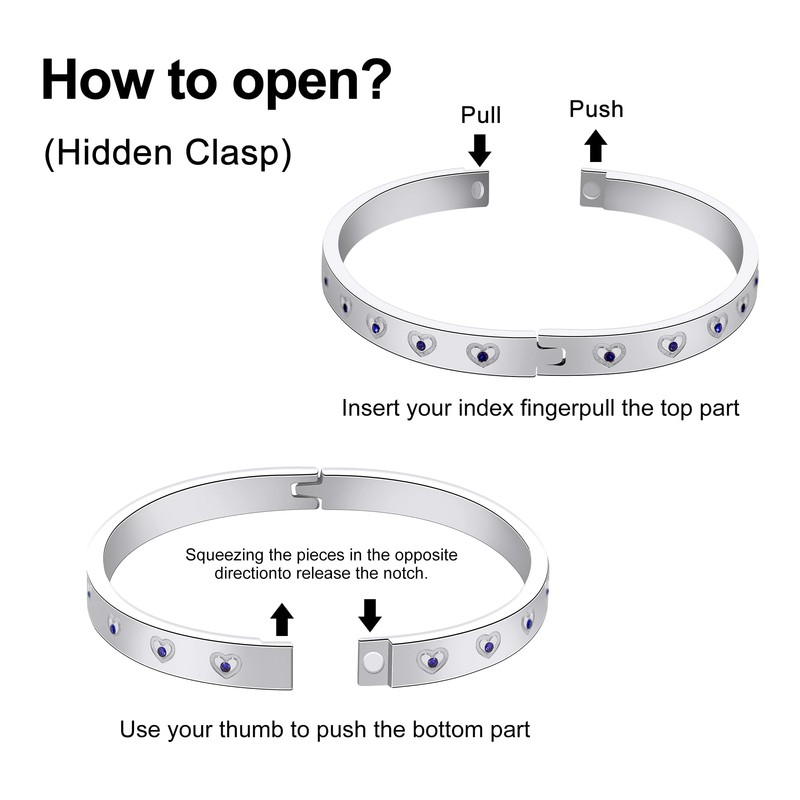 How to open?

(Hidden Clasp)

Pull

Push

Insert your index fingerpull the top part

Squeezing the pieces in the opposite directionto release the notch.

Use your thumb to push the bottom part