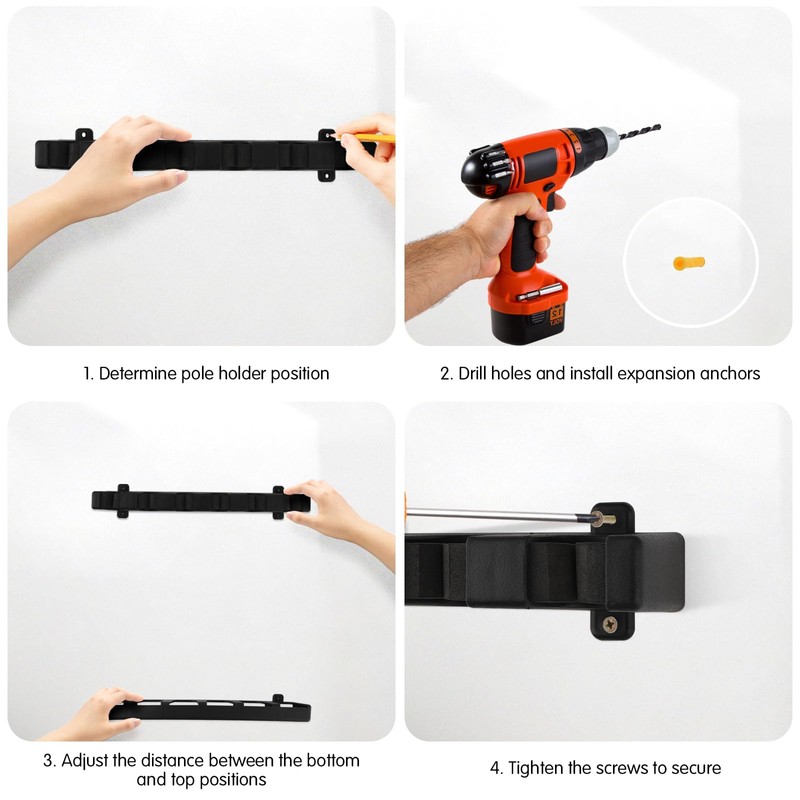 1. Determine pole holder position

2. Drill holes and install expansion anchors

3. Adjust the distance between the bottom and top positions

4. Tighten the screws to secure