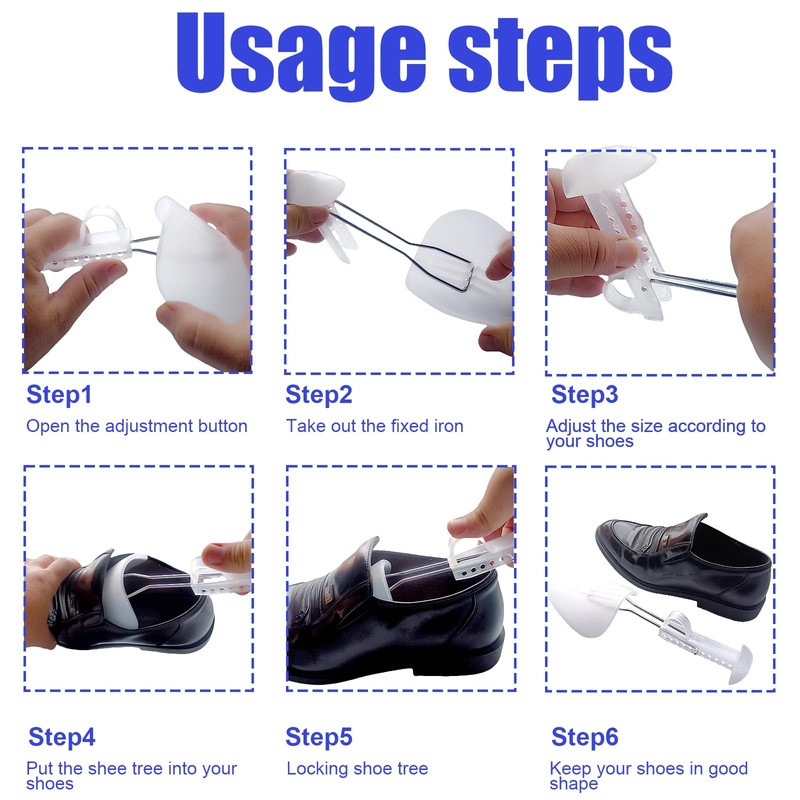 Usage steps

Step1
Open the adjustment button

Step2
Take out the fixed iron

Step3
Adjust the size according to your shoes

Step4
Put the shee tree into your shoes

Step5
Locking shoe tree

Step6
Keep your shoes in good shape