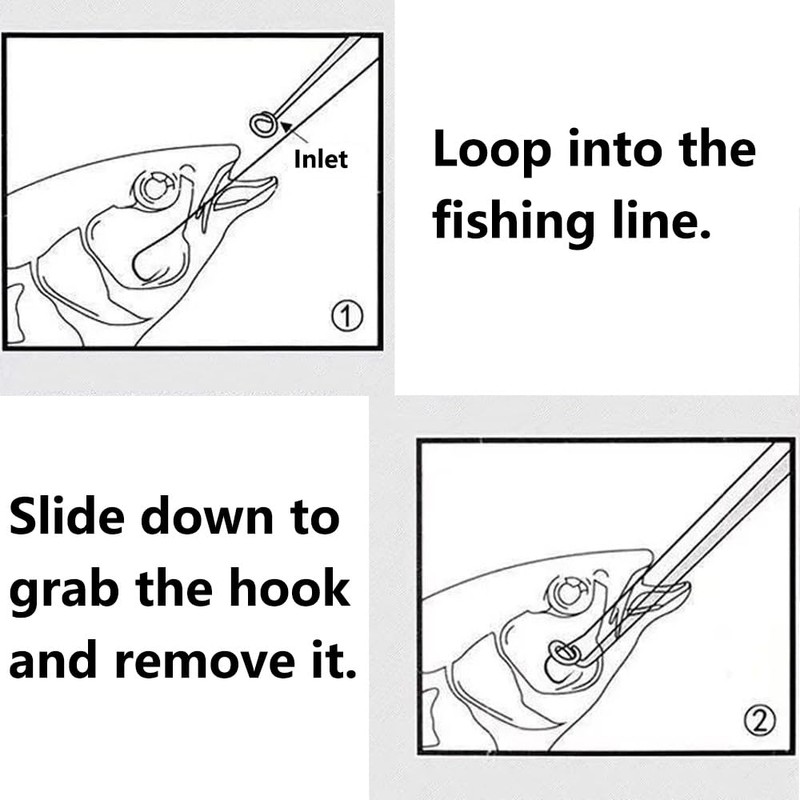 Inlet

①

Loop into the fishing line.

Slide down to grab the hook and remove it.

②