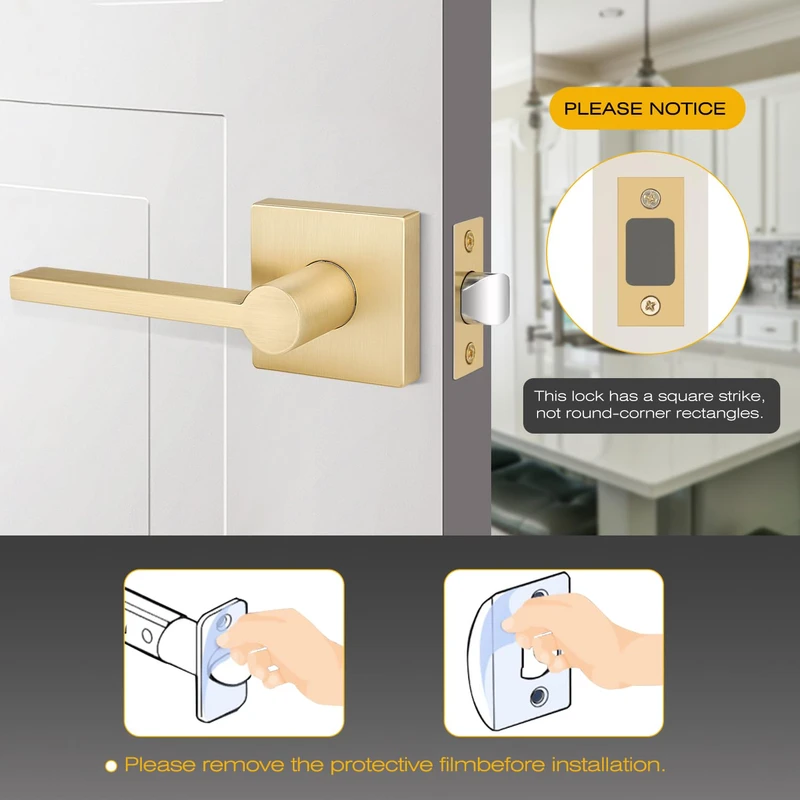 PLEASE NOTICE

This lock has a square strike, not round-corner rectangles.

Please remove the protective filmbefore installation.