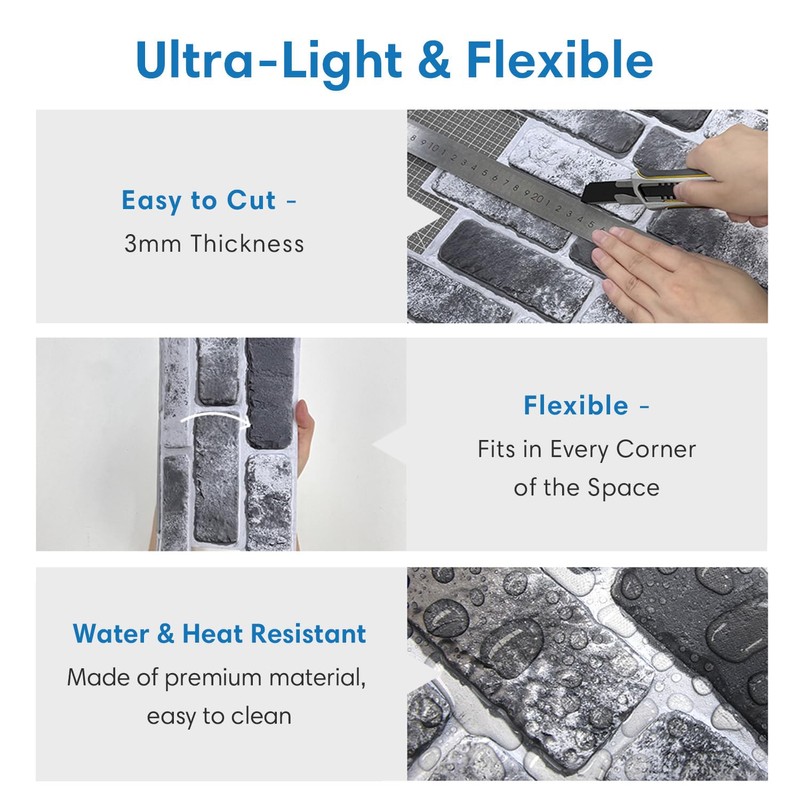 Ultra-Light & Flexible

Easy to Cut -
3mm Thickness

Flexible -
Fits in Every Corner of the Space

Water & Heat Resistant
Made of premium material, easy to clean