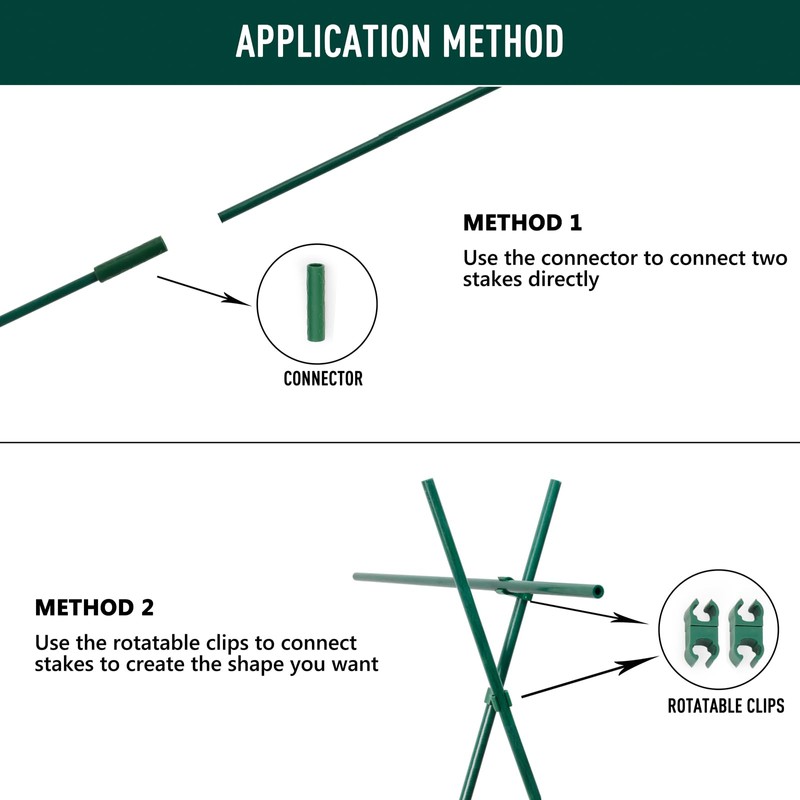 APPLICATION METHOD

METHOD 1

Use the connector to connect two stakes directly

CONNECTOR

METHOD 2

Use the rotatable clips to connect stakes to create the shape you want

ROTATABLE CLIPS