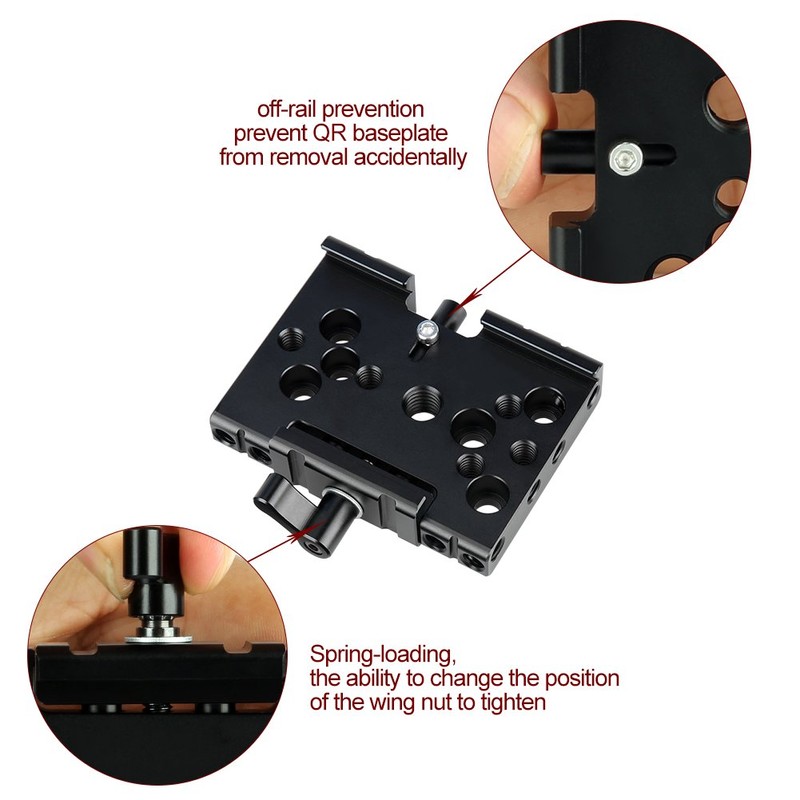 off-rail prevention
prevent QR baseplate
from removal accidentally

Spring-loading,
the ability to change the position
of the wing nut to tighten