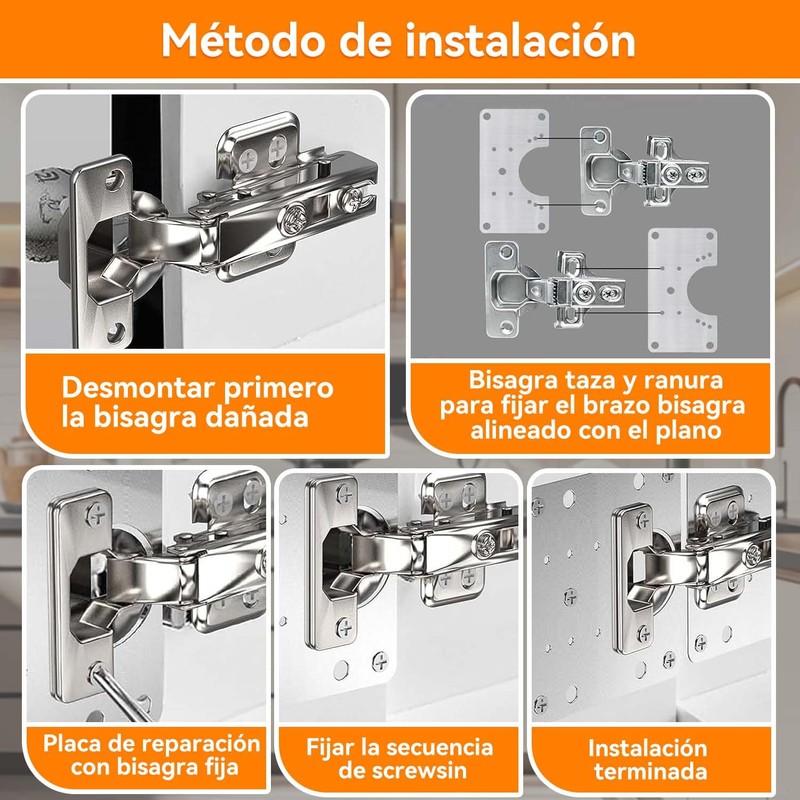 Método de instalación

Desmontar primero la bisagra dañada

Bisagra taza y ranura para fijar el brazo bisagra alineado con el plano

Placa de reparación con bisagra fija

Fijar la secuencia de screwsin

Instalación terminada