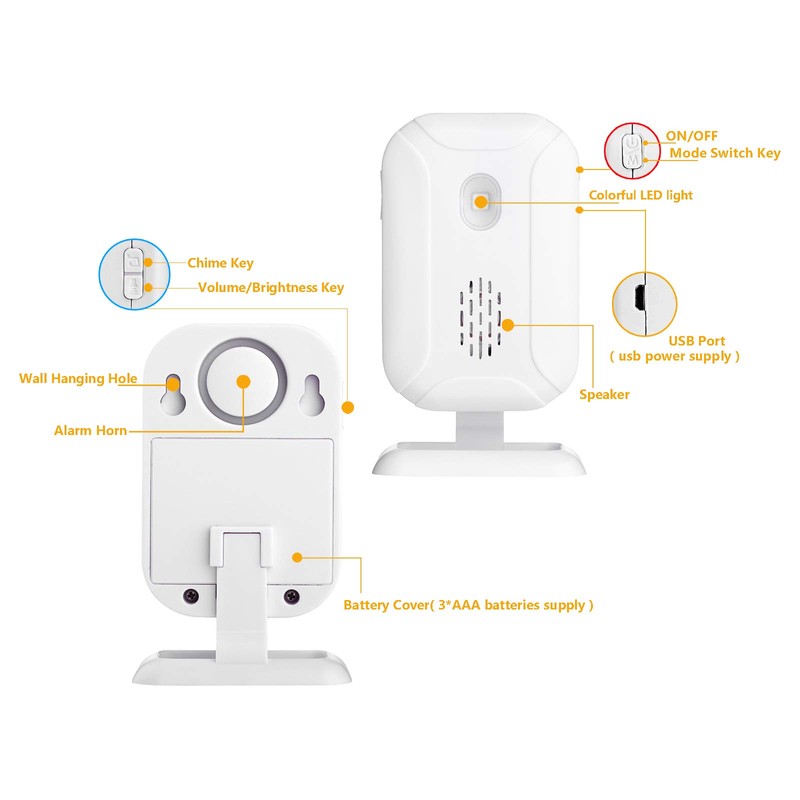 ON/OFF
Mode Switch Key

Colorful LED light

Chime Key

Volume/Brightness Key

USB Port
( usb power supply )

Wall Hanging Hole

Speaker

Alarm Horn

Battery Cover( 3*AAA batteries supply )