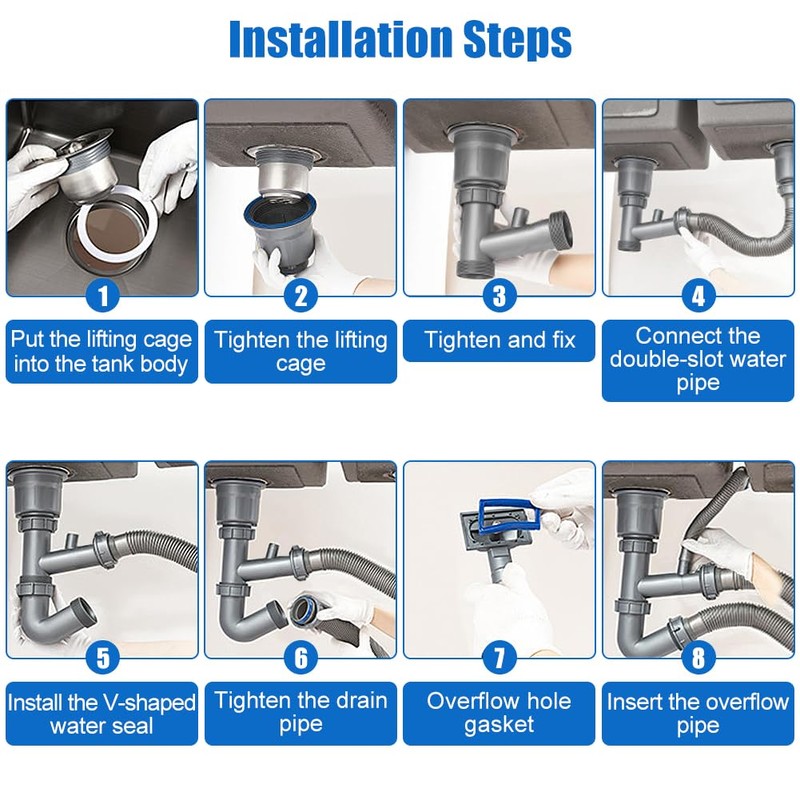 Installation Steps

1
Put the lifting cage into the tank body

2
Tighten the lifting cage

3
Tighten and fix

4
Connect the double-slot water pipe

5
Install the V-shaped water seal

6
Tighten the drain pipe

7
Overflow hole gasket

8
Insert the overflow pipe