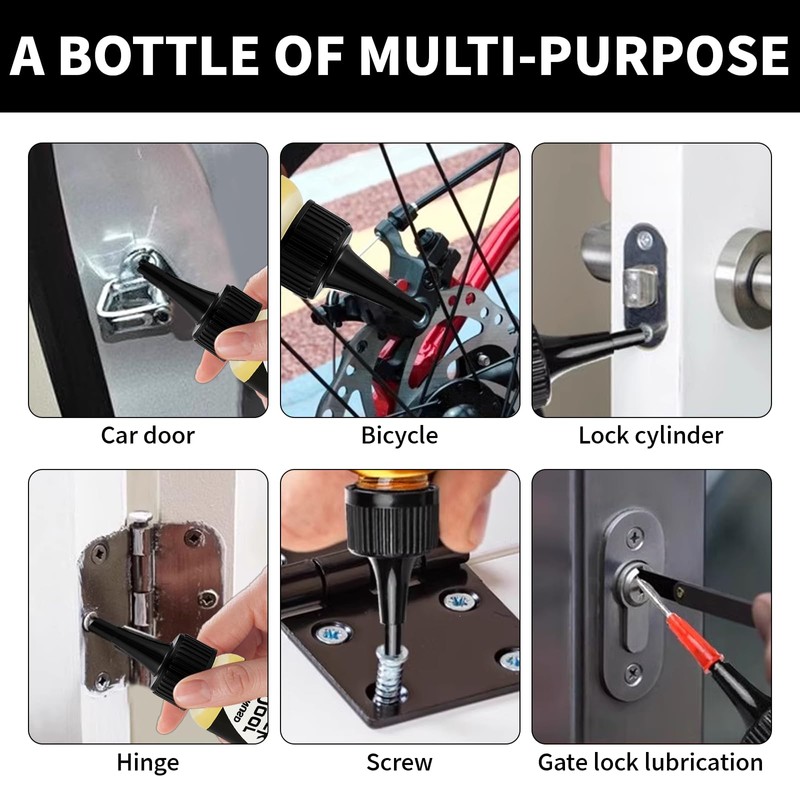 A BOTTLE OF MULTI-PURPOSE

Car door

Bicycle

Lock cylinder

Hinge

Screw

Gate lock lubrication