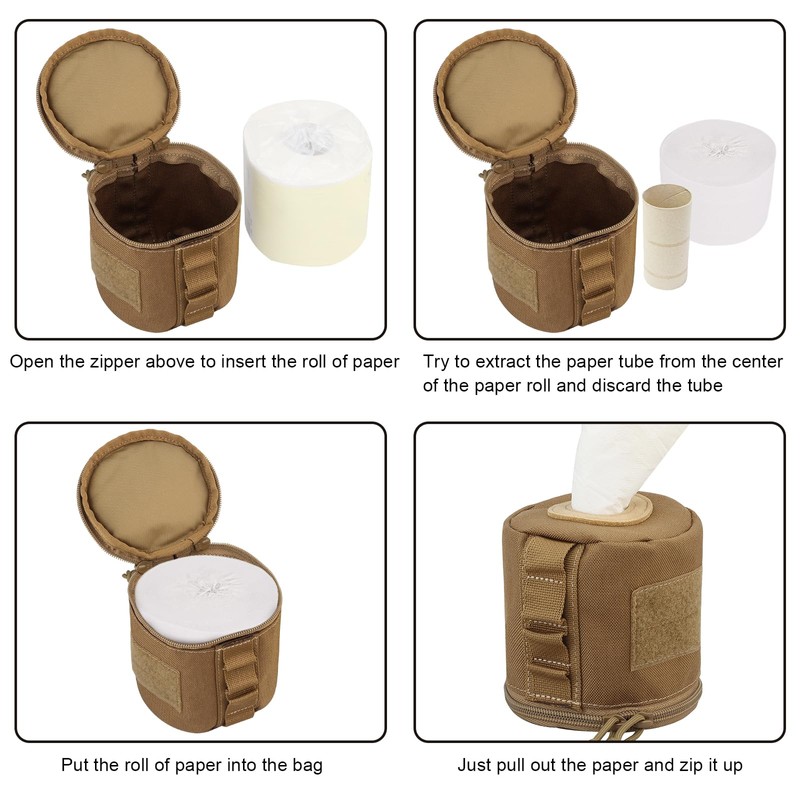 Open the zipper above to insert the roll of paper

Try to extract the paper tube from the center of the paper roll and discard the tube

Put the roll of paper into the bag

Just pull out the paper and zip it up