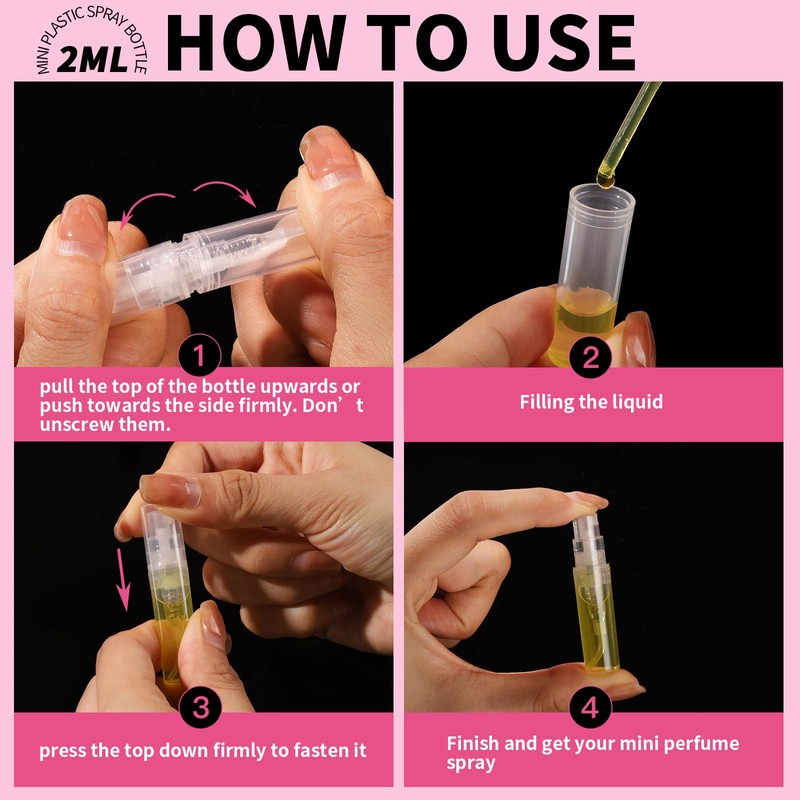 MINI PLASTIC SPRAY BOTTLE
2ML
HOW TO USE

1
pull the top of the bottle upwards or push towards the side firmly. Don’t unscrew them.

2
Filling the liquid

3
press the top down firmly to fasten it

4
Finish and get your mini perfume spray