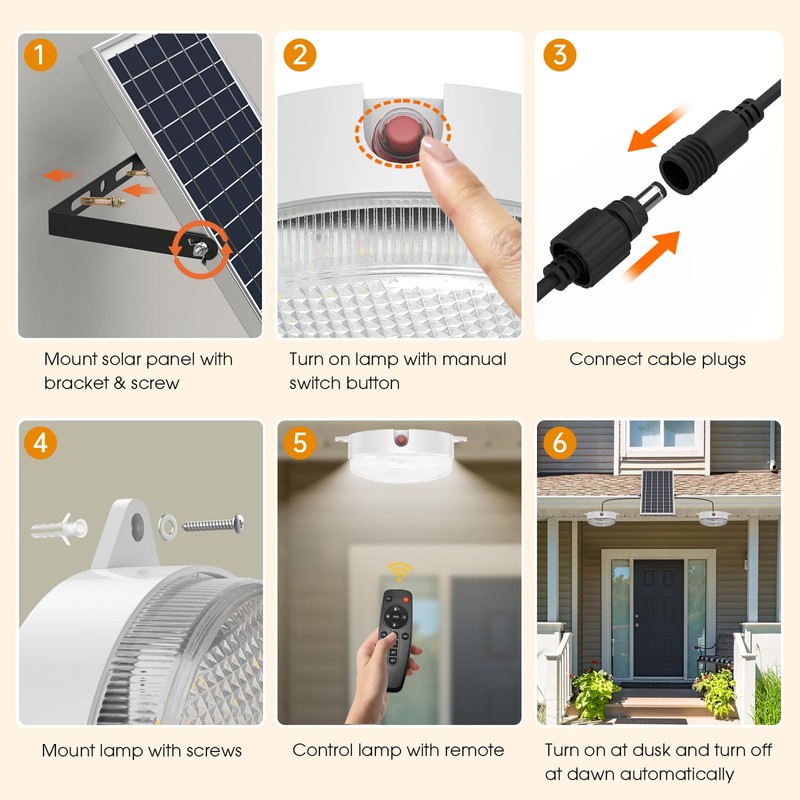 1

Mount solar panel with bracket & screw

2

Turn on lamp with manual switch button

3

Connect cable plugs

4

Mount lamp with screws

5

Control lamp with remote

6

Turn on at dusk and turn off at dawn automatically