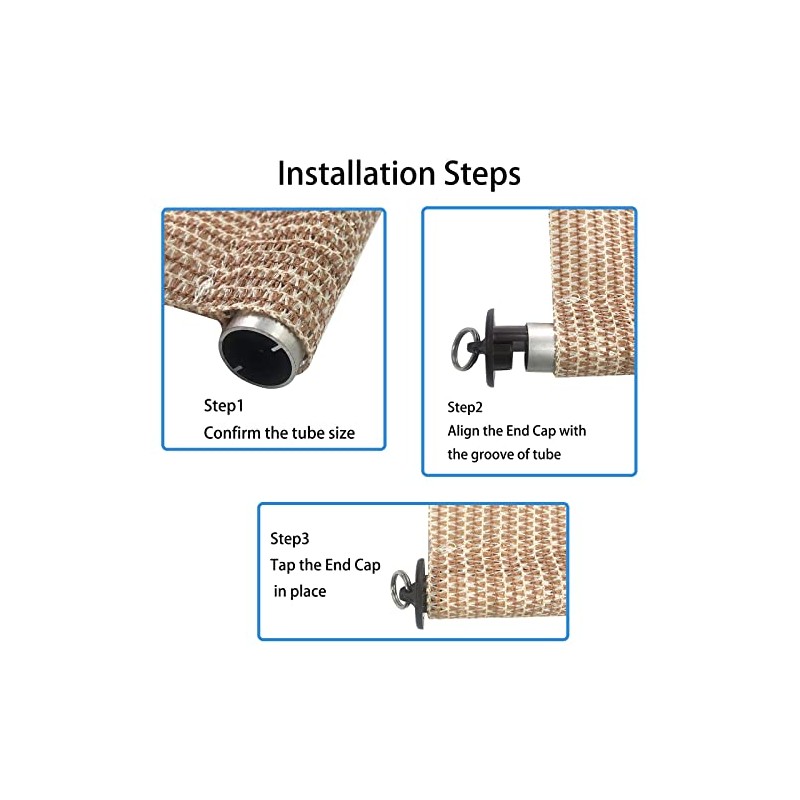 Installation Steps

Step1
Confirm the tube size

Step2
Align the End Cap with the groove of tube

Step3
Tap the End Cap in place