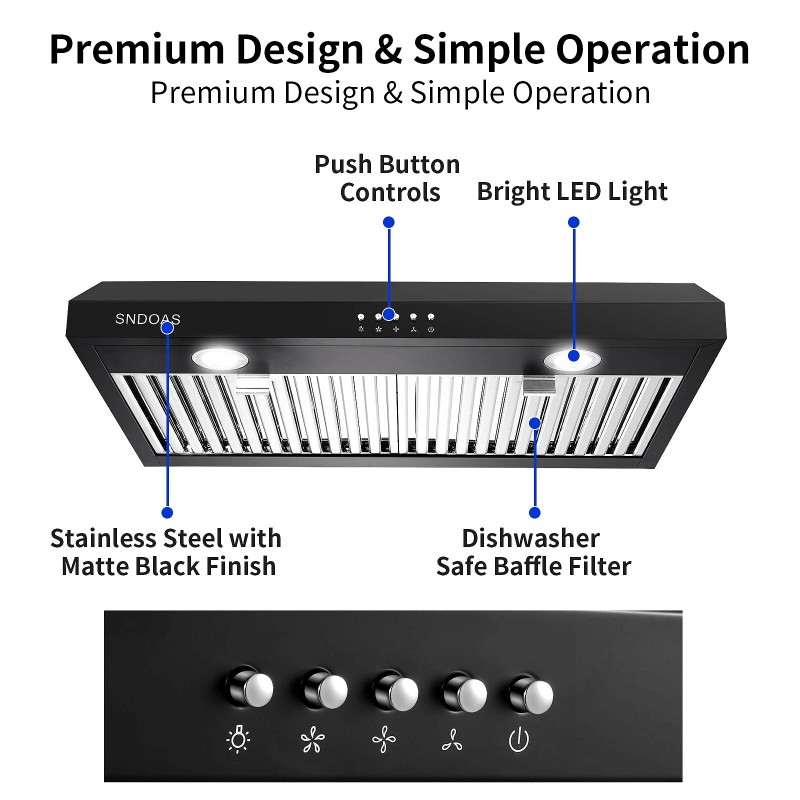 Premium Design & Simple Operation
Premium Design & Simple Operation

Push Button Controls

Bright LED Light

SNDOAS

Stainless Steel with Matte Black Finish

Dishwasher Safe Baffle Filter