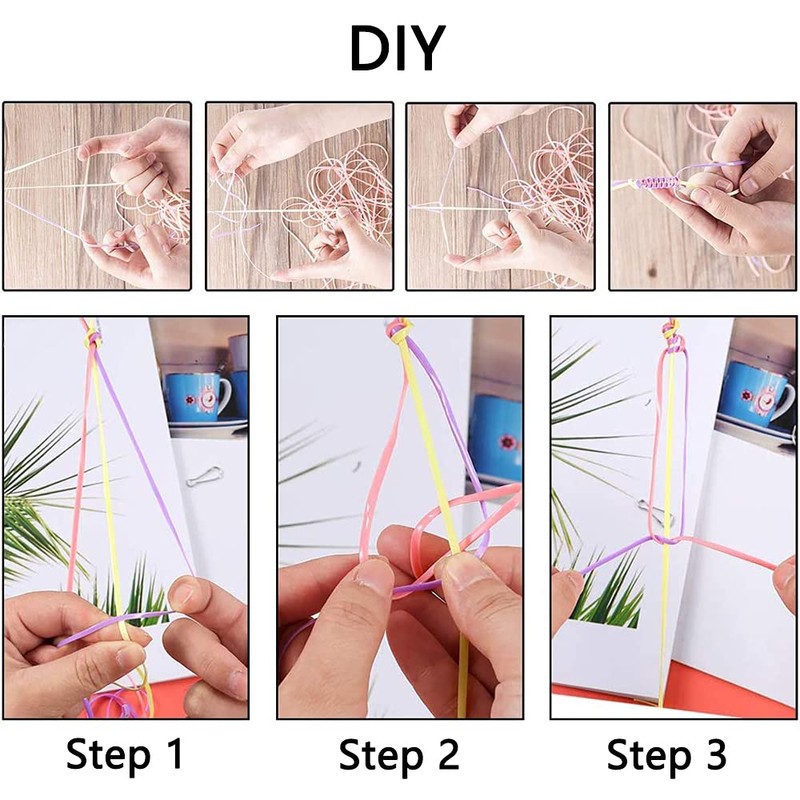 DIY

Step 1

Step 2

Step 3