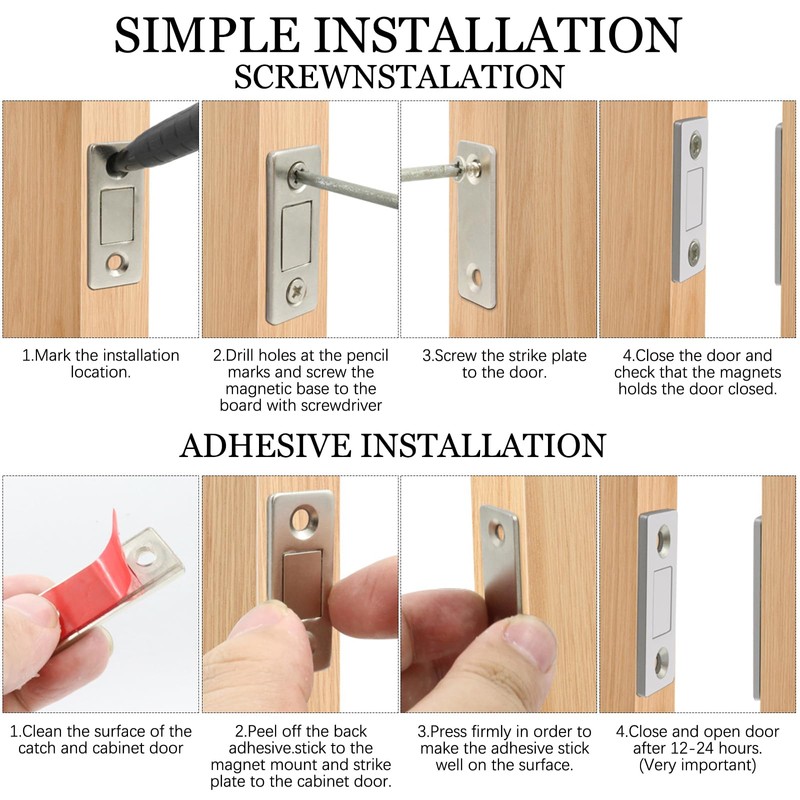 SIMPLE INSTALLATION
SCREWNSTALATION

1.Mark the installation location.

2.Drill holes at the pencil marks and screw the magnetic base to the board with screwdriver

3.Screw the strike plate to the door.

4.Close the door and check that the magnets holds the door closed.

ADHESIVE INSTALLATION

1.Clean the surface of the catch and cabinet door

2.Peel off the back adhesive.stick to the magnet mount and strike plate to the cabinet door.

3.Press firmly in order to make the adhesive stick well on the surface.

4.Close and open door after 12-24 hours. (Very important)