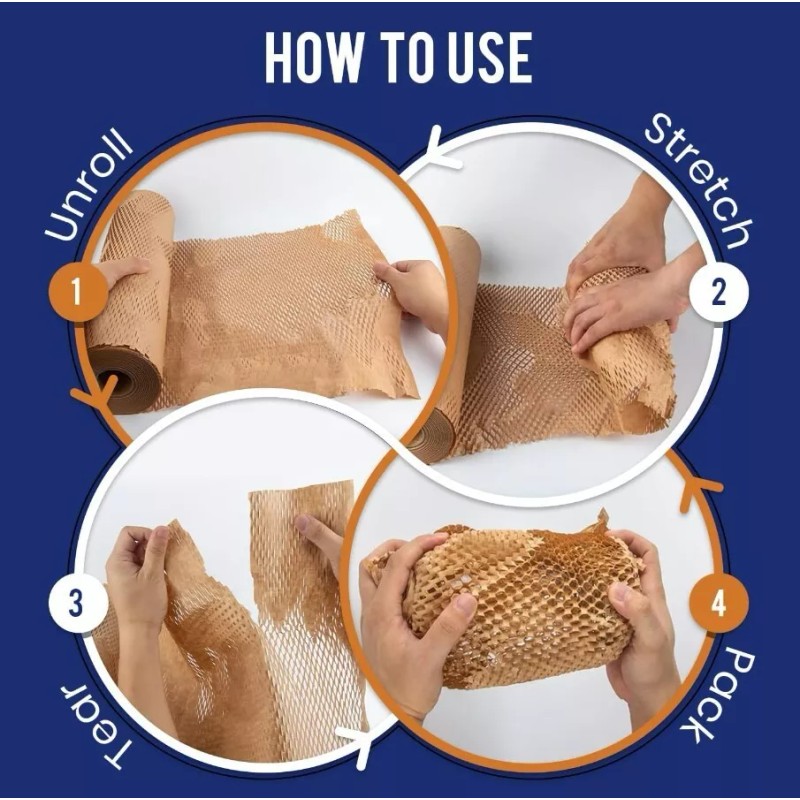 HOW TO USE

Unroll
1

Stretch
2

3
Tear

4
Pack