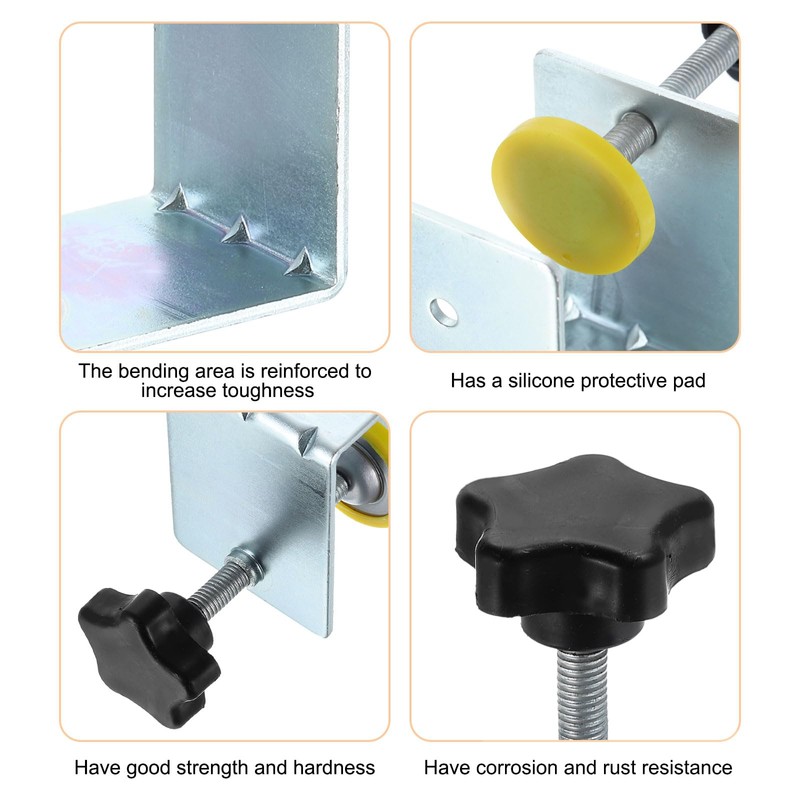 The bending area is reinforced to increase toughness

Has a silicone protective pad

Have good strength and hardness

Have corrosion and rust resistance