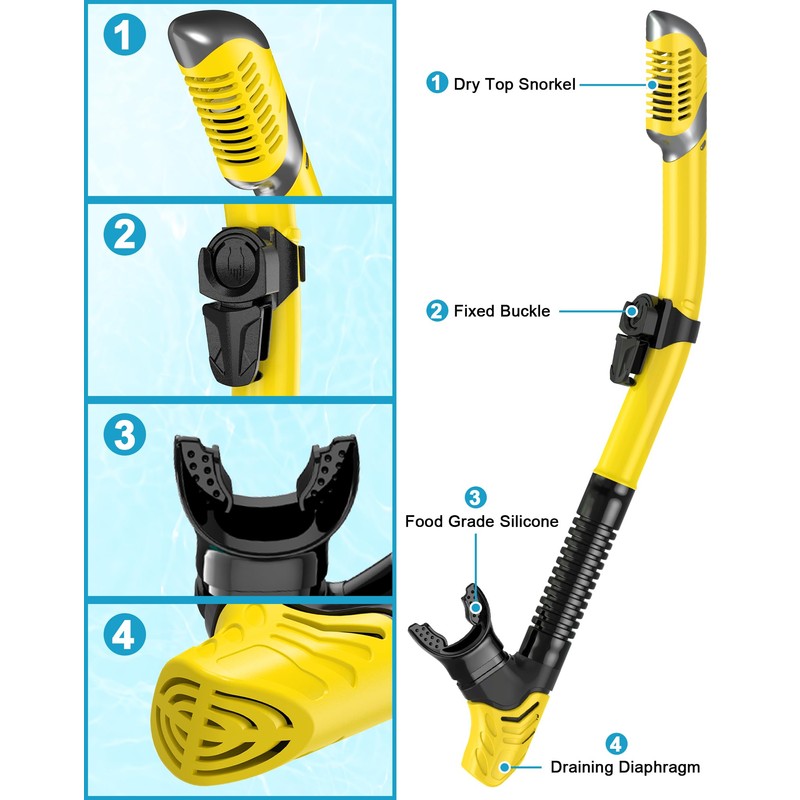 1

2

3

4

1 Dry Top Snorkel

2 Fixed Buckle

3 Food Grade Silicone

4 Draining Diaphragm