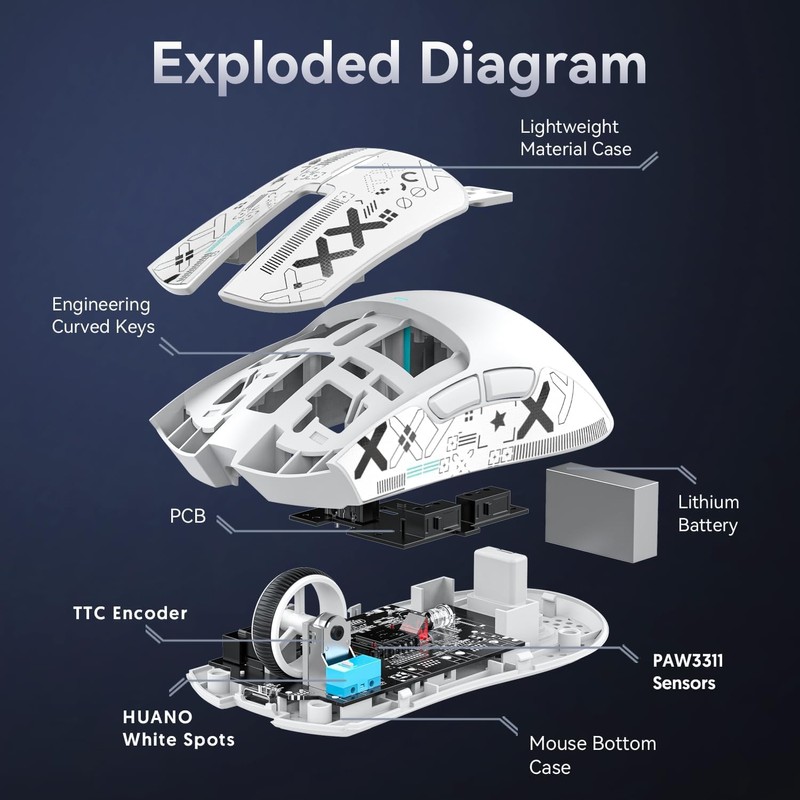 Exploded Diagram

Lightweight Material Case

Engineering Curved Keys

PCB

Lithium Battery

TTC Encoder

PAW3311 Sensors

HUANO White Spots

Mouse Bottom Case