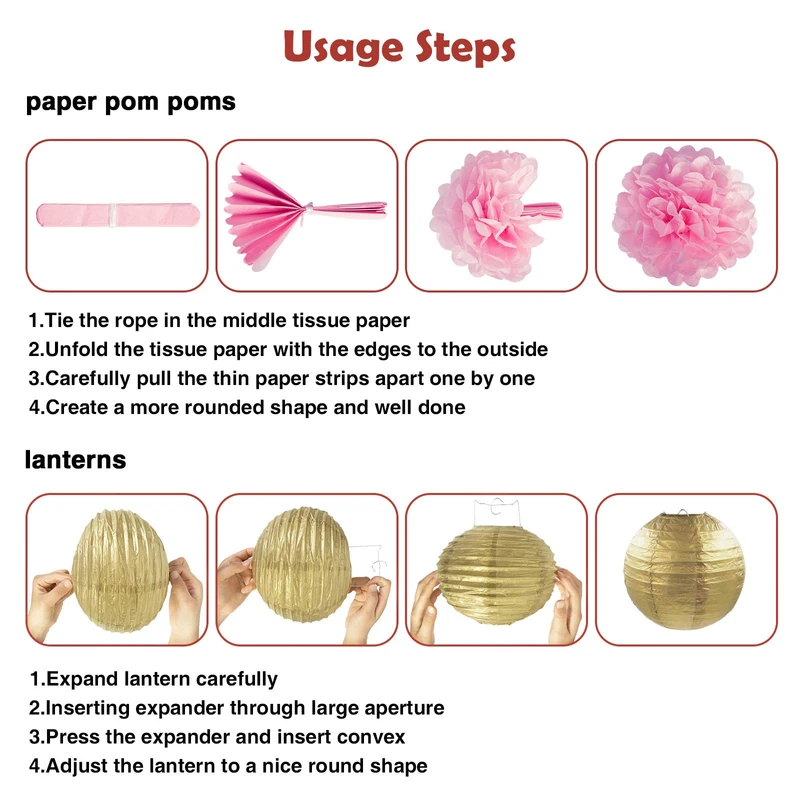 Usage Steps

paper pom poms

1.Tie the rope in the middle tissue paper
2.Unfold the tissue paper with the edges to the outside
3.Carefully pull the thin paper strips apart one by one
4.Create a more rounded shape and well done

lanterns

1.Expand lantern carefully
2.Inserting expander through large aperture
3.Press the expander and insert convex
4.Adjust the lantern to a nice round shape