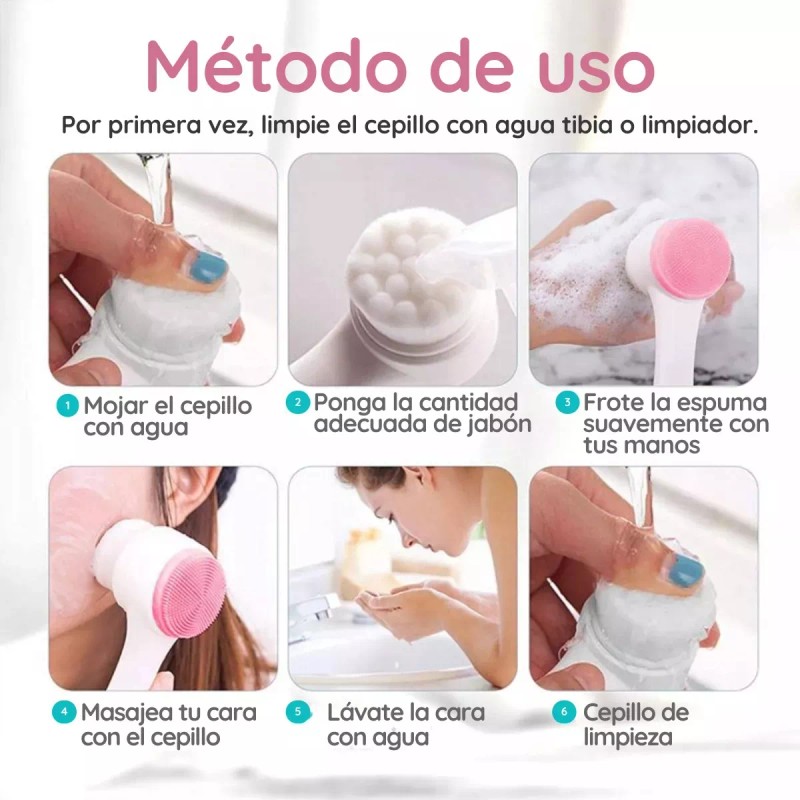 Método de uso

Por primera vez, limpie el cepillo con agua tibia o limpiador.

1 Mojar el cepillo con agua

2 Ponga la cantidad adecuada de jabón

3 Frote la espuma suavemente con tus manos

4 Masajea tu cara con el cepillo

5 Lávate la cara con agua

6 Cepillo de limpieza