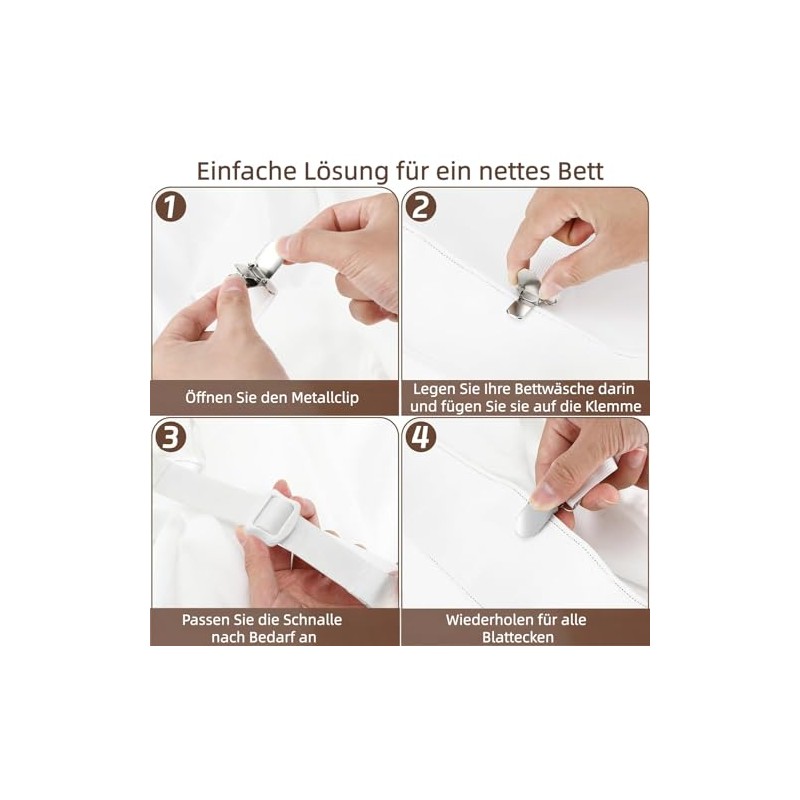 Einfache Lösung für ein nettes Bett

1

Öffnen Sie den Metallclip

2

Legen Sie Ihre Bettwäsche darin und fügen Sie sie auf die Klemme

3

Passen Sie die Schnalle nach Bedarf an

4

Wiederholen für alle Blattecken