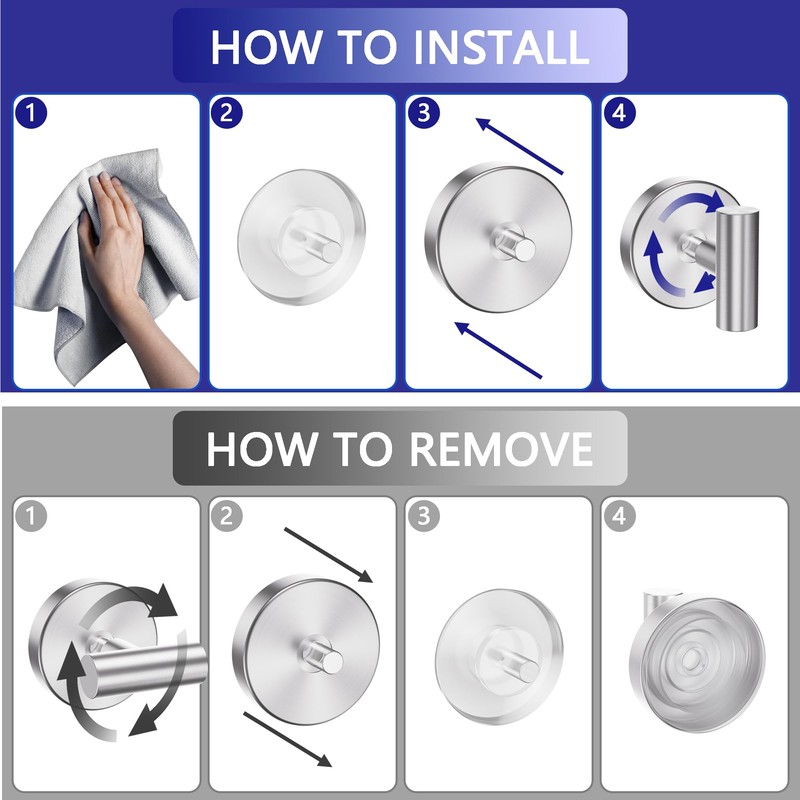 HOW TO INSTALL

1

2

3

4

HOW TO REMOVE

1

2

3

4