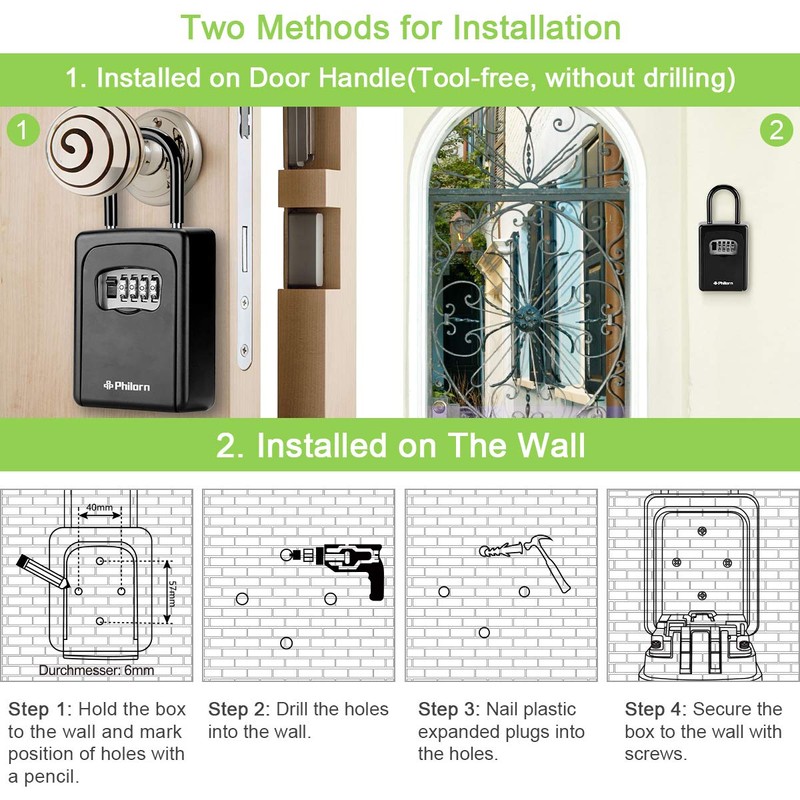 Two Methods for Installation

1. Installed on Door Handle(Tool-free, without drilling)

1

Philorn

2

Philorn

2. Installed on The Wall

40mm

57mm

Durchmesser: 6mm

Step 1: Hold the box to the wall and mark position of holes with a pencil.

Step 2: Drill the holes into the wall.

Step 3: Nail plastic expanded plugs into the holes.

Step 4: Secure the box to the wall with screws.