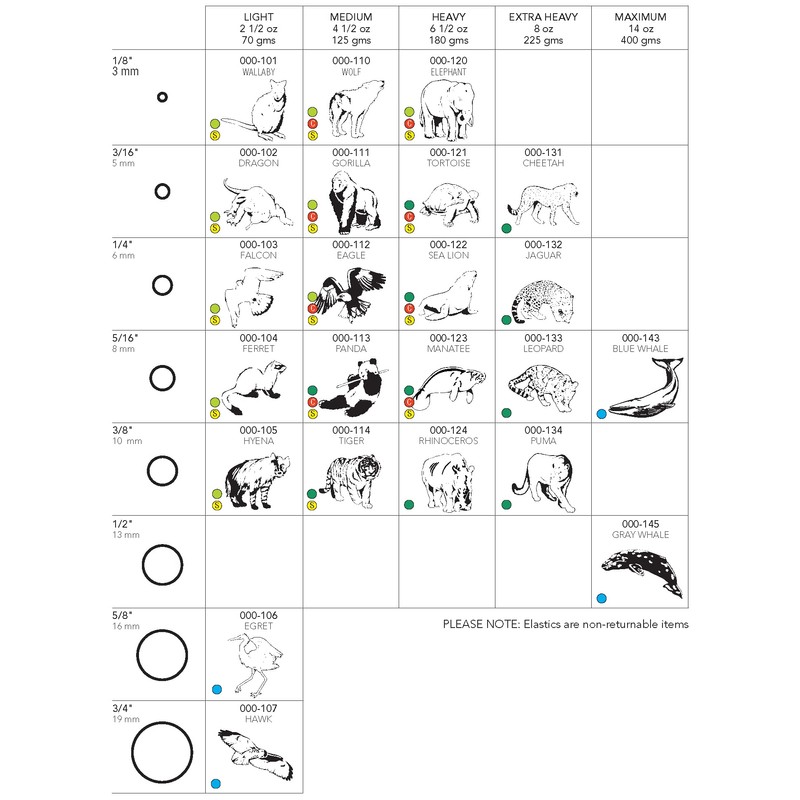 | | LIGHT 2 1/2 oz 70 gms | MEDIUM 4 1/2 oz 125 gms | HEAVY 6 1/2 oz 180 gms | EXTRA HEAVY 8 oz 225 gms | MAXIMUM 14 oz 400 gms |
|---|---|---|---|---|---|
| 1/8" 3 mm | 000-101 WALLABY S | 000-110 WOLF C S | 000-120 ELEPHANT C S | | |
| 3/16" 5 mm | 000-102 DRAGON S | 000-111 GORILLA C S | 000-121 TORTOISE C S | 000-131 CHEETAH | |
| 1/4" 6 mm | 000-103 FALCON S | 000-112 EAGLE C S | 000-122 SEA LION C S | 000-132 JAGUAR | |
| 5/16" 8 mm | 000-104 FERRET S | 000-113 PANDA C S | 000-123 MANATEE C S | 000-133 LEOPARD | 000-143 BLUE WHALE |
| 3/8" 10 mm | 000-105 HYENA S | 000-114 TIGER S | 000-124 RHINOCEROS | 000-134 PUMA | |
| 1/2" 13 mm | | | | | 000-145 GRAY WHALE |
| 5/8" 16 mm | 000-106 EGRET | | | | |
| 3/4" 19 mm | 000-107 HAWK | | | | |

PLEASE NOTE: Elastics are non-returnable items