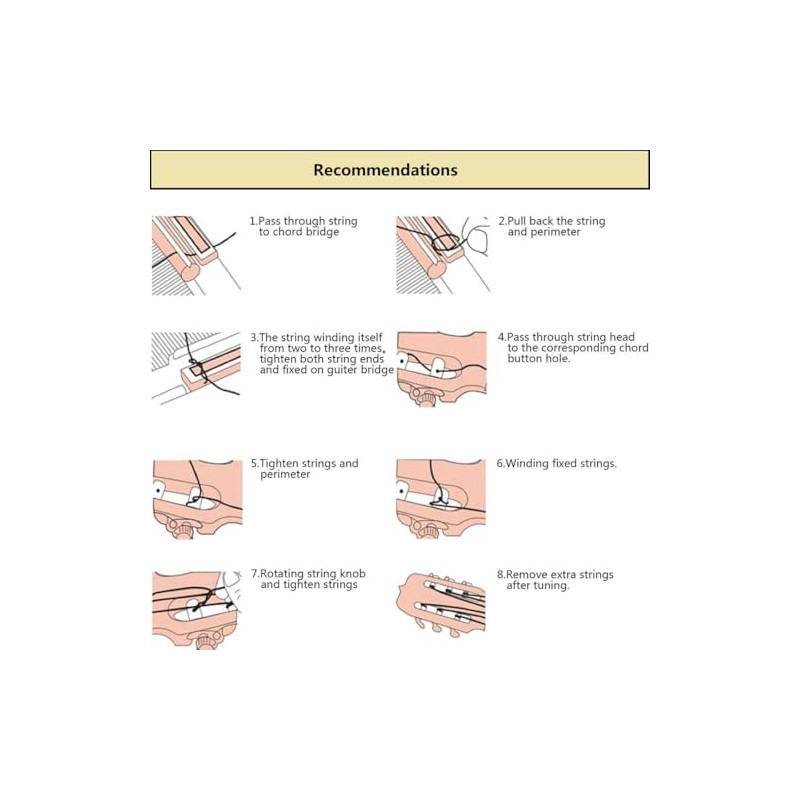 Recommendations

1.Pass through string to chord bridge

2.Pull back the string and perimeter

3.The string winding itself from two to three times, tighten both string ends and fixed on guiter bridge

4.Pass through string head to the corresponding chord button hole.

5.Tighten strings and perimeter

6.Winding fixed strings.

7.Rotating string knob and tighten strings

8.Remove extra strings after tuning.