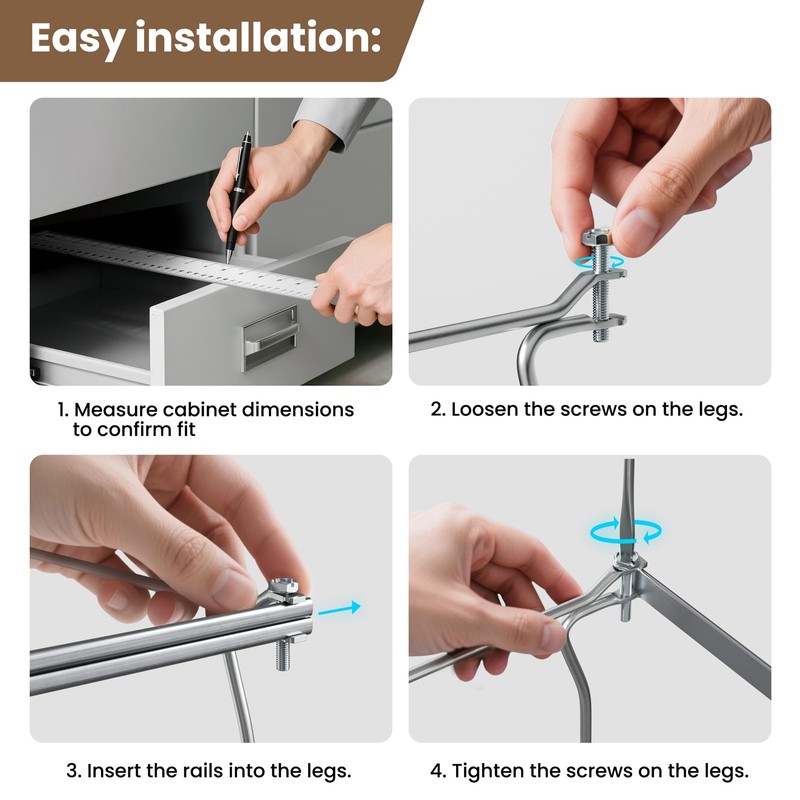 Easy installation:

1. Measure cabinet dimensions to confirm fit

2. Loosen the screws on the legs.

3. Insert the rails into the legs.

4. Tighten the screws on the legs.