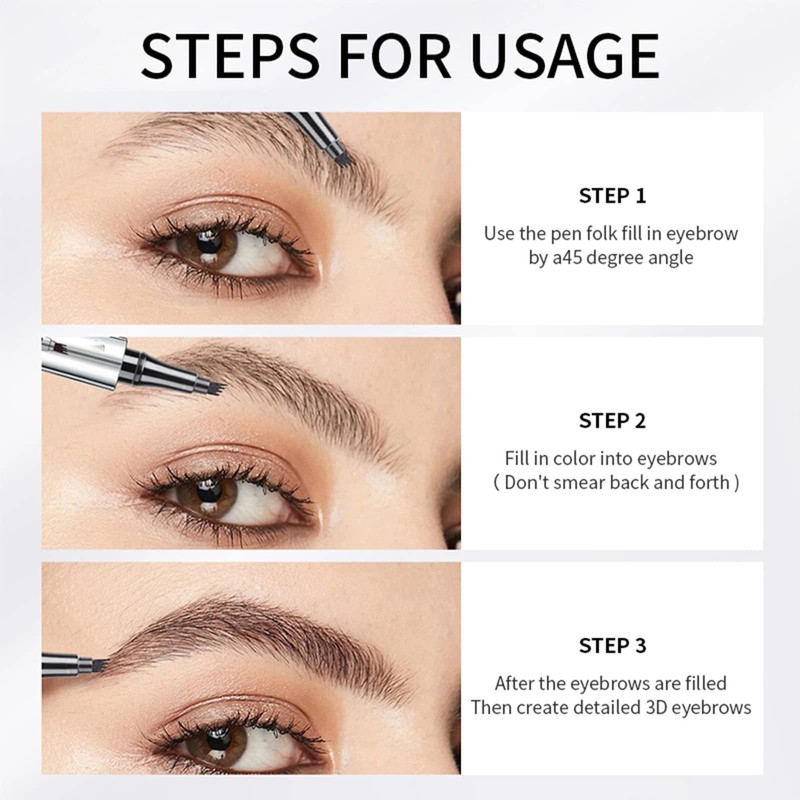 STEPS FOR USAGE

STEP 1
Use the pen folk fill in eyebrow by a45 degree angle

STEP 2
Fill in color into eyebrows
( Don't smear back and forth )

STEP 3
After the eyebrows are filled
Then create detailed 3D eyebrows