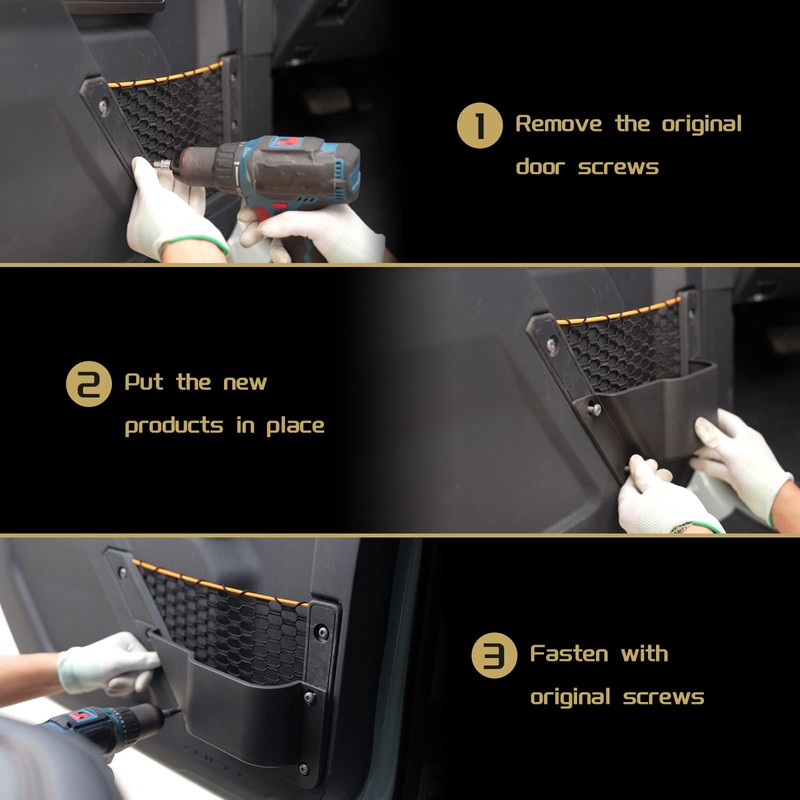 1 Remove the original door screws

2 Put the new products in place

3 Fasten with original screws