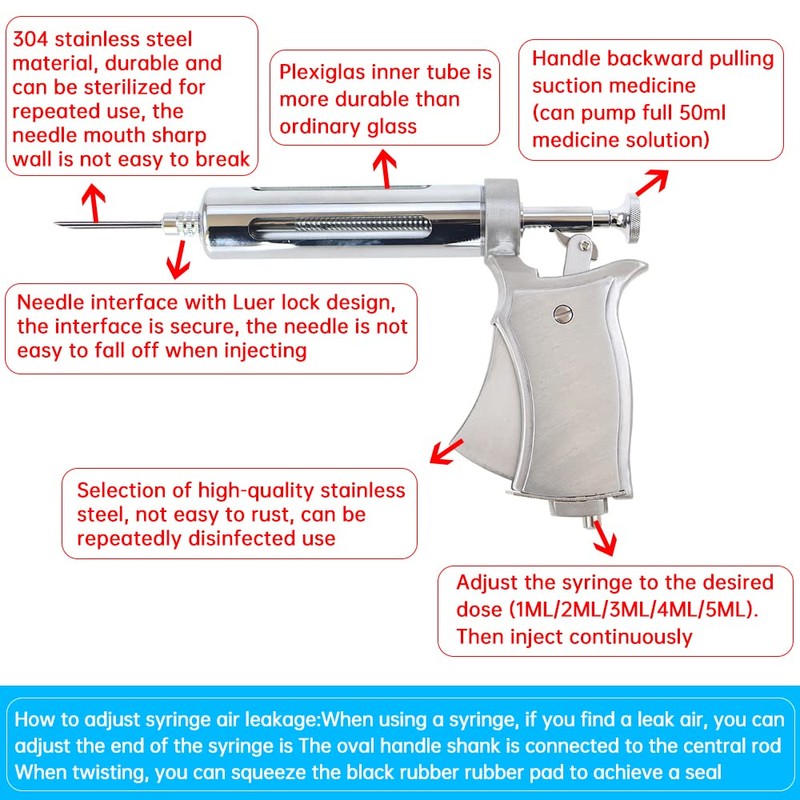 304 stainless steel material, durable and can be sterilized for repeated use, the needle mouth sharp wall is not easy to break

Plexiglas inner tube is more durable than ordinary glass

Handle backward pulling suction medicine (can pump full 50ml medicine solution)

Needle interface with Luer lock design, the interface is secure, the needle is not easy to fall off when injecting

Selection of high-quality stainless steel, not easy to rust, can be repeatedly disinfected use

Adjust the syringe to the desired dose (1ML/2ML/3ML/4ML/5ML). Then inject continuously

How to adjust syringe air leakage:When using a syringe, if you find a leak air, you can adjust the end of the syringe is The oval handle shank is connected to the central rod When twisting, you can squeeze the black rubber rubber pad to achieve a seal