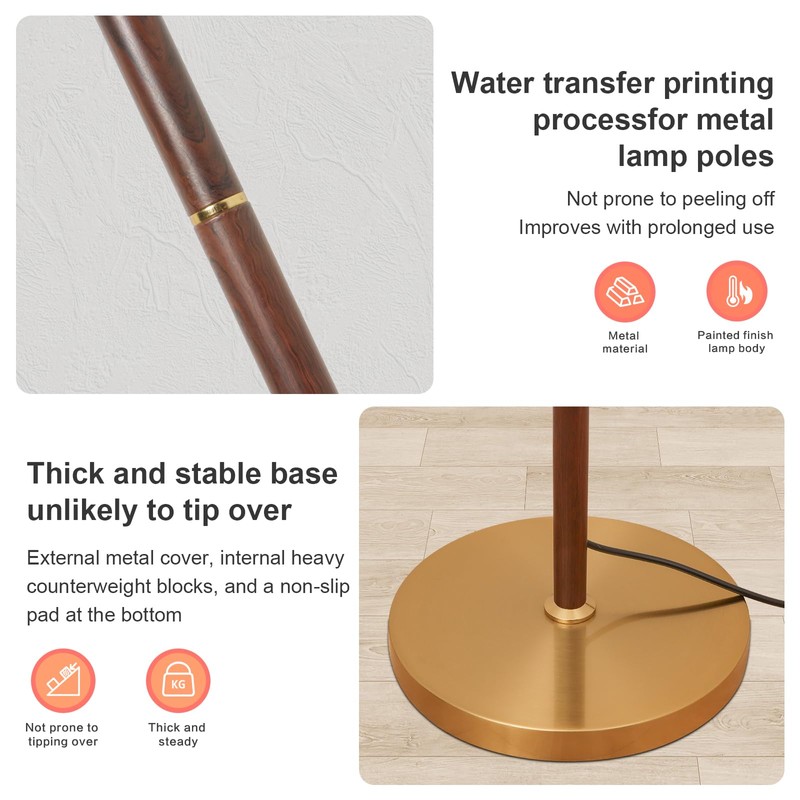 Water transfer printing processfor metal lamp poles

Not prone to peeling off
Improves with prolonged use

Metal material

Painted finish lamp body

Thick and stable base unlikely to tip over

External metal cover, internal heavy counterweight blocks, and a non-slip pad at the bottom

KG

Not prone to tipping over

Thick and steady