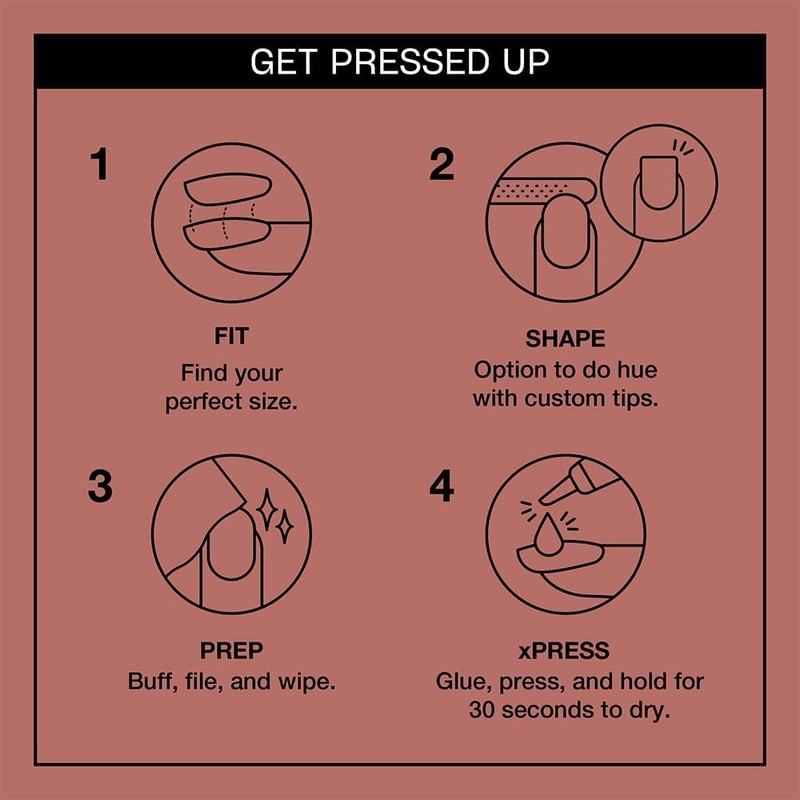 GET PRESSED UP

1

FIT
Find your perfect size.

2

SHAPE
Option to do hue with custom tips.

3

PREP
Buff, file, and wipe.

4

xPRESS
Glue, press, and hold for 30 seconds to dry.