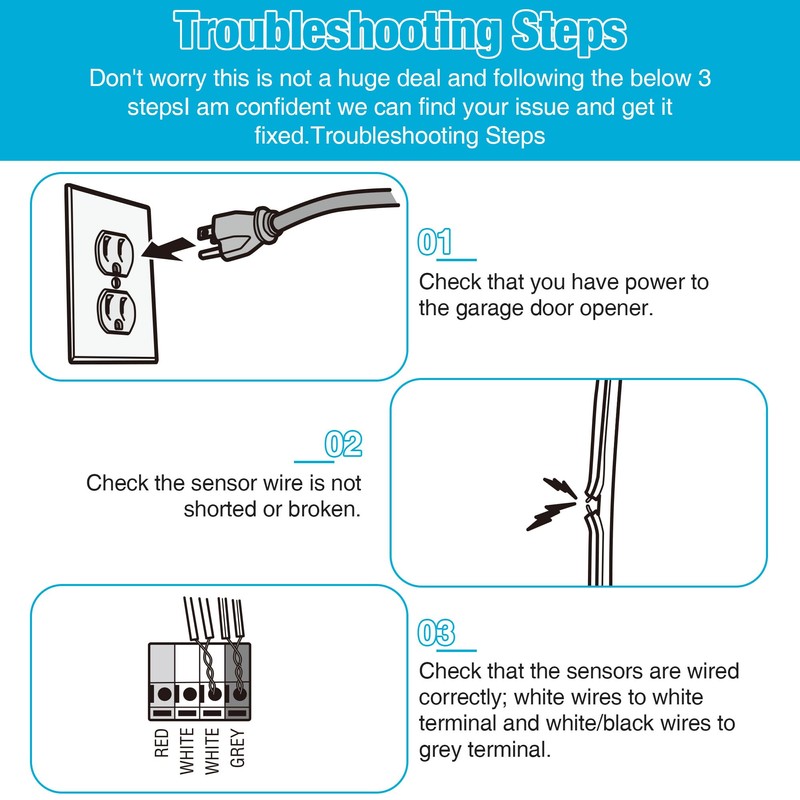 Troubleshooting Steps

Don't worry this is not a huge deal and following the below 3 stepsI am confident we can find your issue and get it fixed.Troubleshooting Steps

01

Check that you have power to the garage door opener.

02

Check the sensor wire is not shorted or broken.

RED WHITE WHITE GREY

03

Check that the sensors are wired correctly; white wires to white terminal and white/black wires to grey terminal.