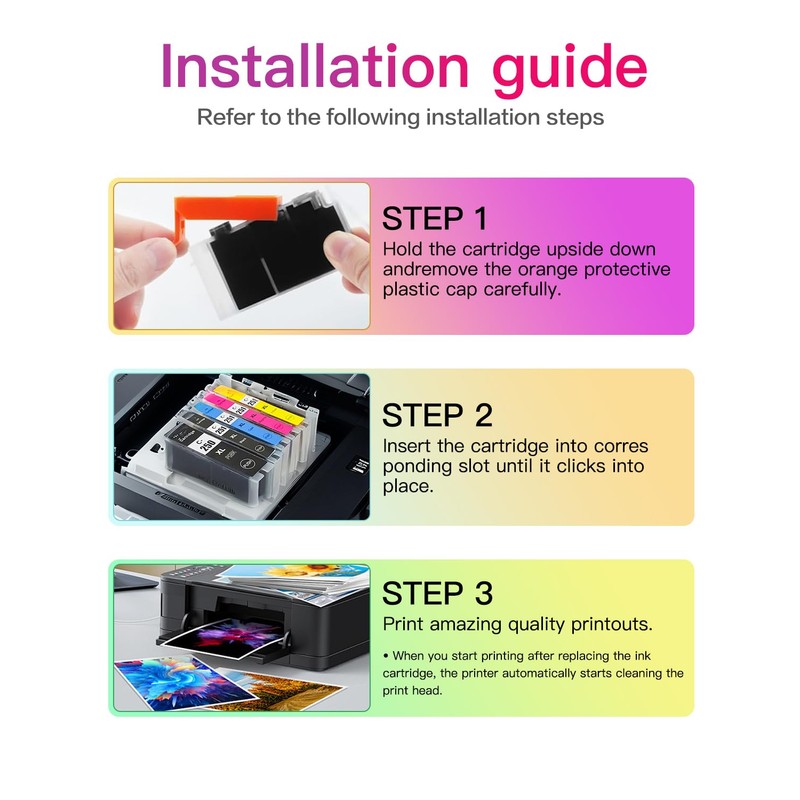 Installation guide

Refer to the following installation steps

STEP 1
Hold the cartridge upside down andremove the orange protective plastic cap carefully.

STEP 2
Insert the cartridge into corres ponding slot until it clicks into place.

STEP 3
Print amazing quality printouts.

• When you start printing after replacing the ink cartridge, the printer automatically starts cleaning the print head.