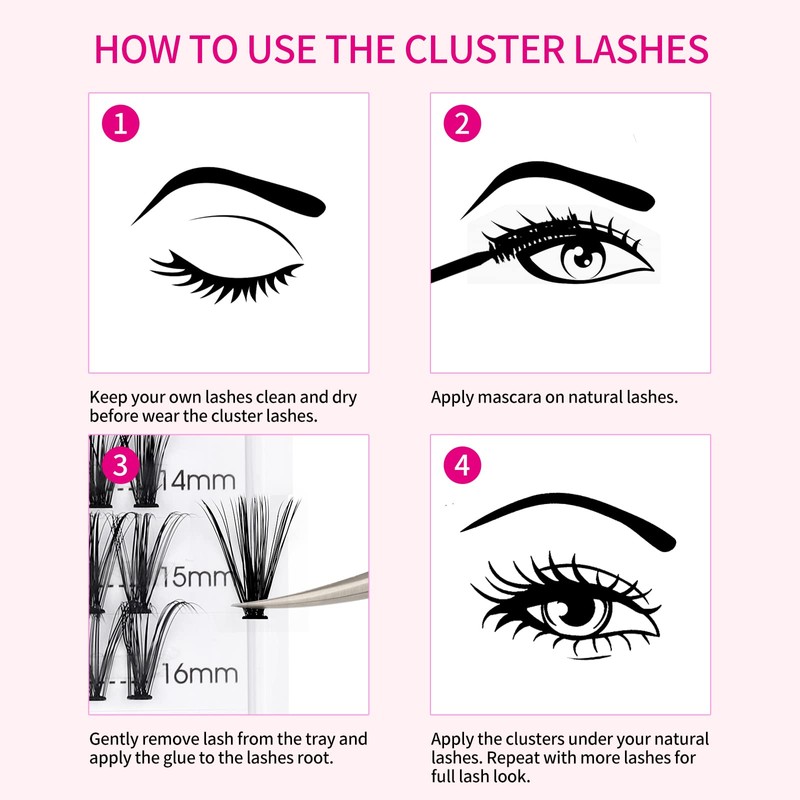 HOW TO USE THE CLUSTER LASHES

1

Keep your own lashes clean and dry before wear the cluster lashes.

2

Apply mascara on natural lashes.

3

14mm

15mm

16mm

Gently remove lash from the tray and apply the glue to the lashes root.

4

Apply the clusters under your natural lashes. Repeat with more lashes for full lash look.