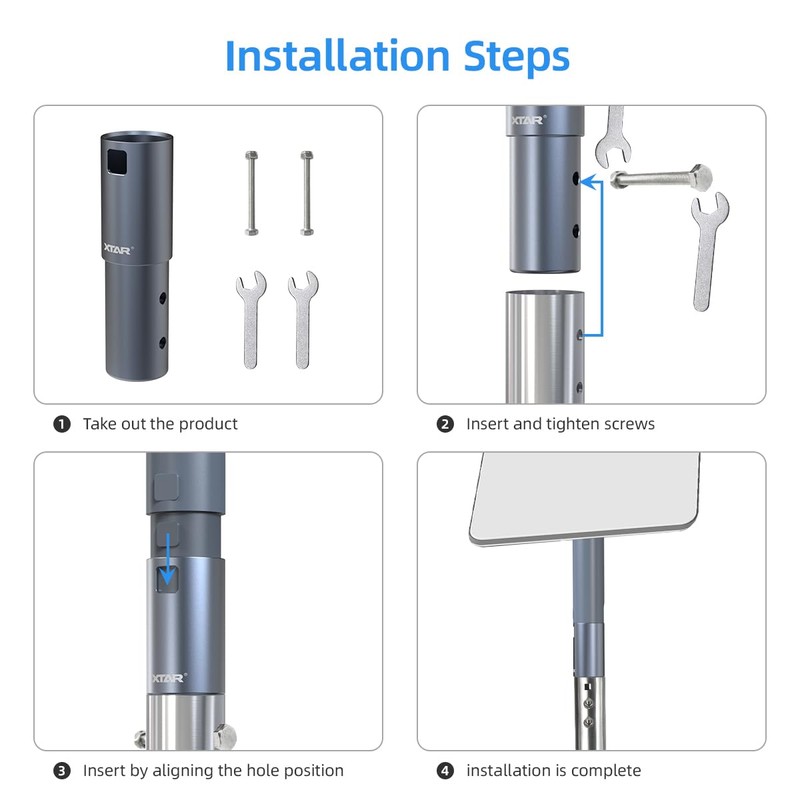 Installation Steps

XTAR®

XTAR®

❶ Take out the product

❷ Insert and tighten screws

XTAR®

❸ Insert by aligning the hole position

❹ installation is complete