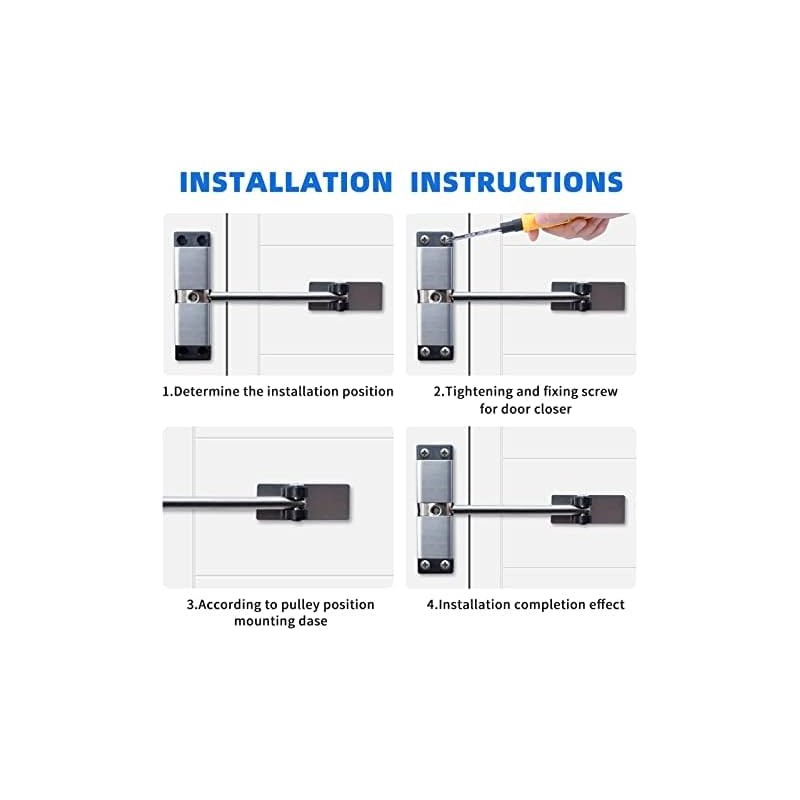 INSTALLATION INSTRUCTIONS

1.Determine the installation position

2.Tightening and fixing screw for door closer

3.According to pulley position mounting dase

4.Installation completion effect