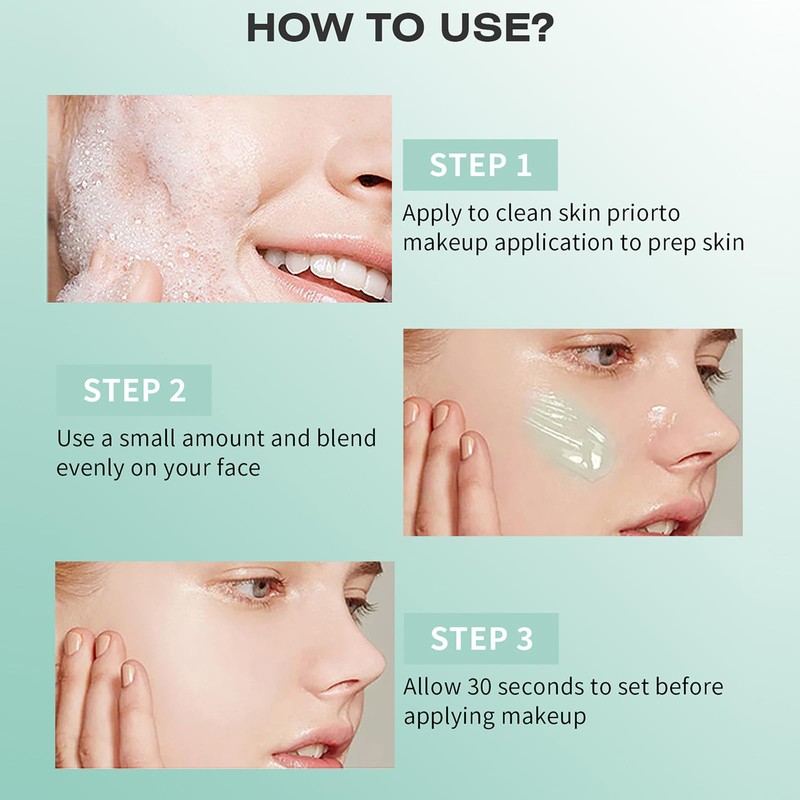 HOW TO USE?

STEP 1

Apply to clean skin priorto makeup application to prep skin

STEP 2

Use a small amount and blend evenly on your face

STEP 3

Allow 30 seconds to set before applying makeup