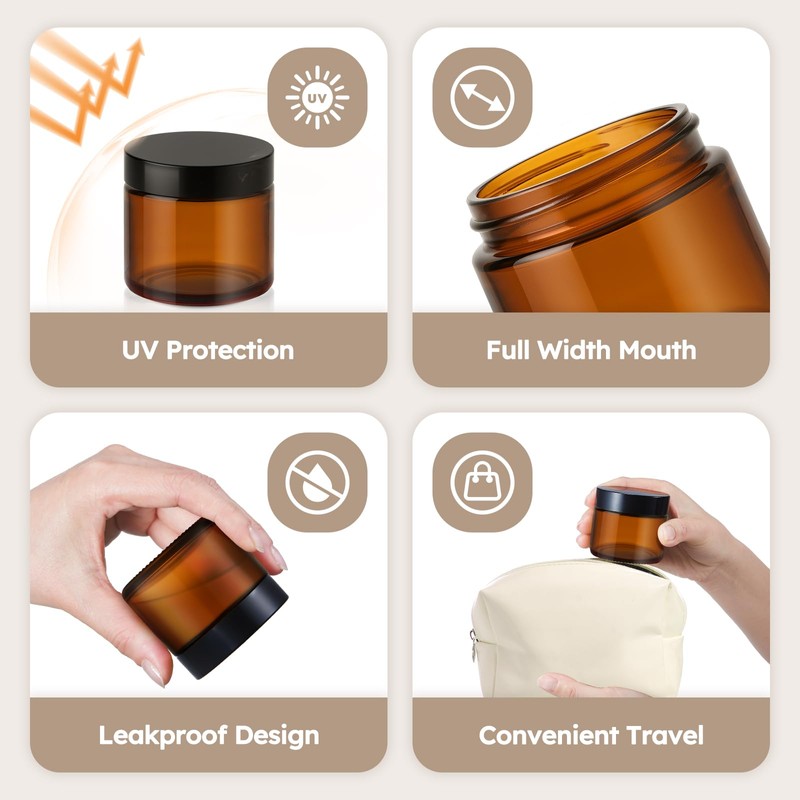 UV

UV Protection

Full Width Mouth

Leakproof Design

Convenient Travel