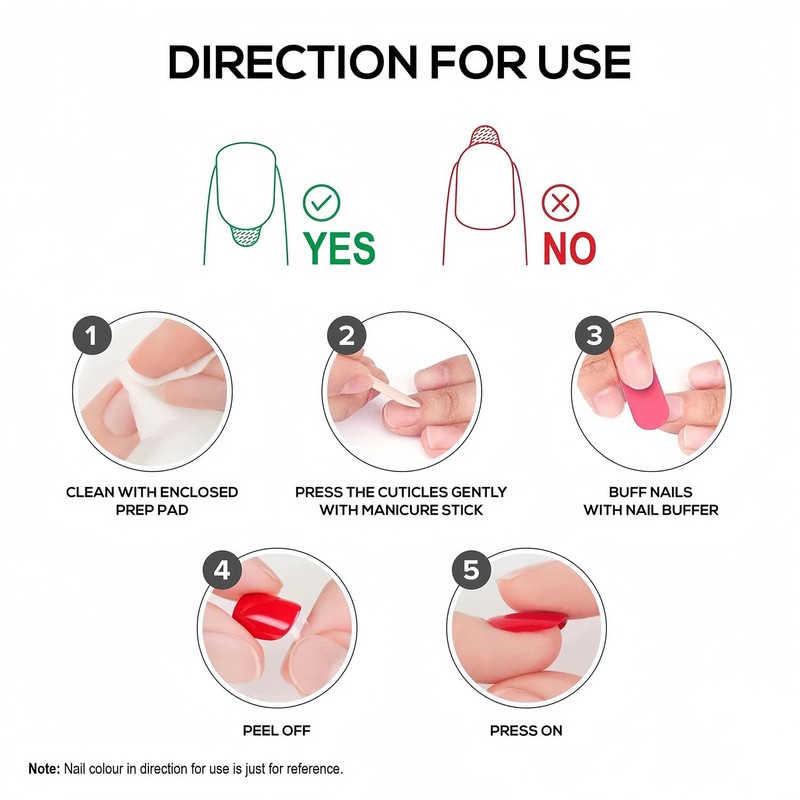 DIRECTION FOR USE

YES

NO

1
CLEAN WITH ENCLOSED PREP PAD

2
PRESS THE CUTICLES GENTLY WITH MANICURE STICK

3
BUFF NAILS WITH NAIL BUFFER

4
PEEL OFF

5
PRESS ON

Note: Nail colour in direction for use is just for reference.