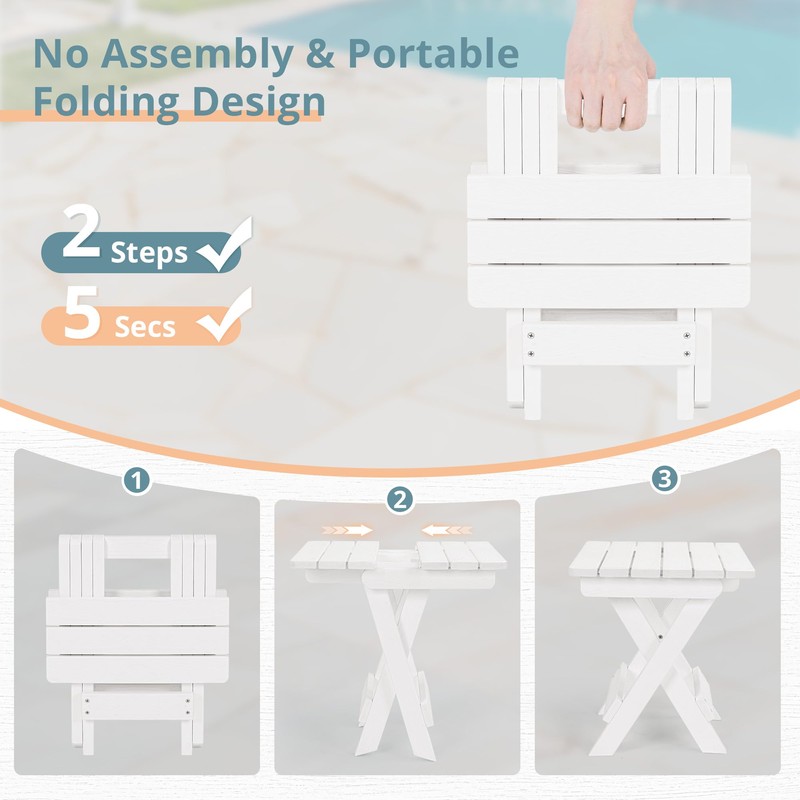 No Assembly & Portable Folding Design

2 Steps

5 Secs

1

2

3