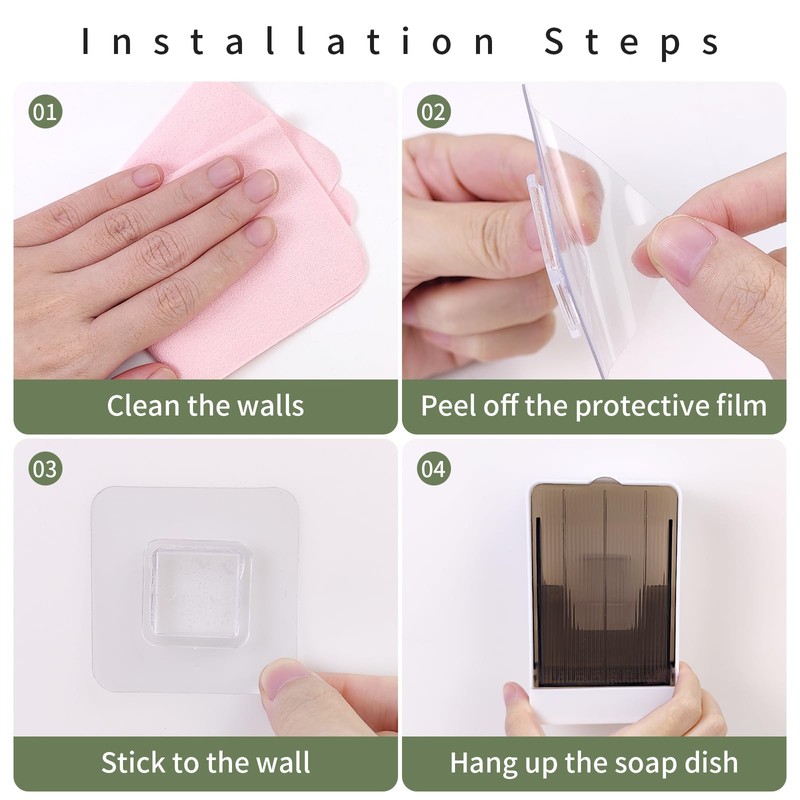 Installation Steps

01

Clean the walls

02

Peel off the protective film

03

Stick to the wall

04

Hang up the soap dish